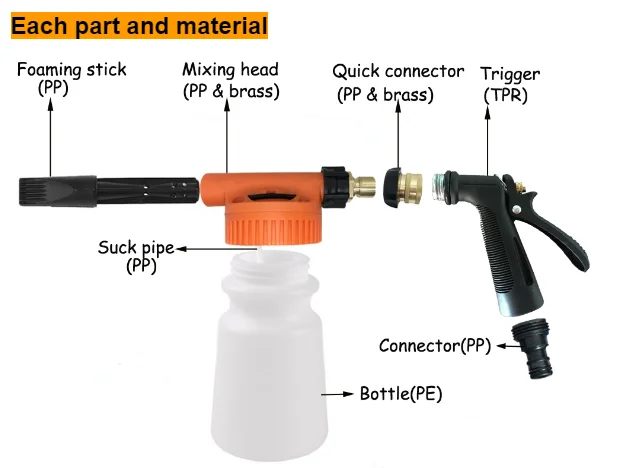 Each part and material

Foaming stick
(PP)

Mixing head
(PP & brass)

Quick connector
(PP & brass)

Trigger
(TPR)

Suck pipe
(PP)

Connector(PP)

Bottle(PE)