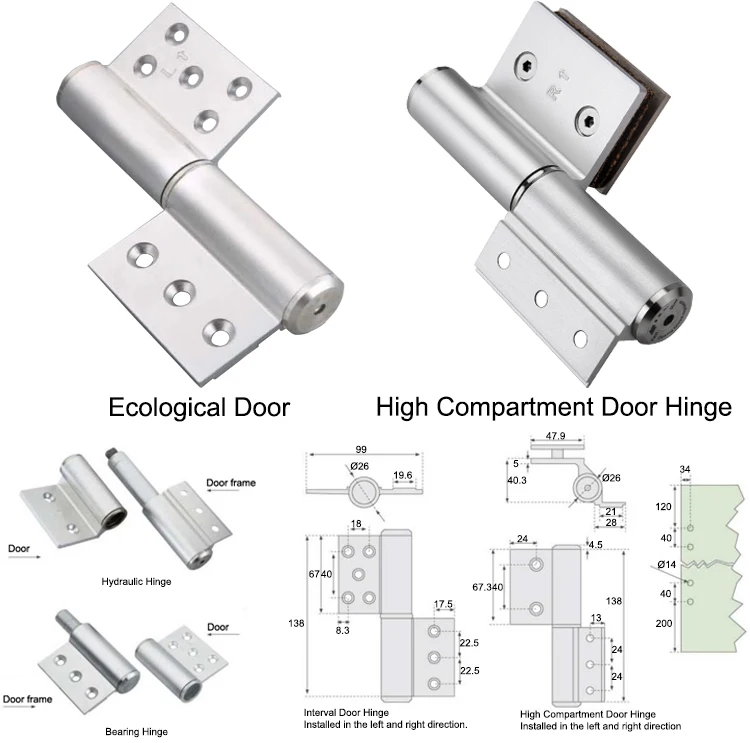 L

R

Ecological Door

High Compartment Door Hinge

Door frame

Door

Hydraulic Hinge

Door

Door frame

Bearing Hinge

99

Ø26

19.6

18

67

40

138

8.3

17.5

22.5

22.5

Interval Door Hinge
Installed in the left and right direction.

47.9

5

40.3

Ø26

21

28

24

4.5

67.3

40

138

13

24

24

High Compartment Door Hinge
Installed in the left and right direction

34

120

40

Ø14

40

200