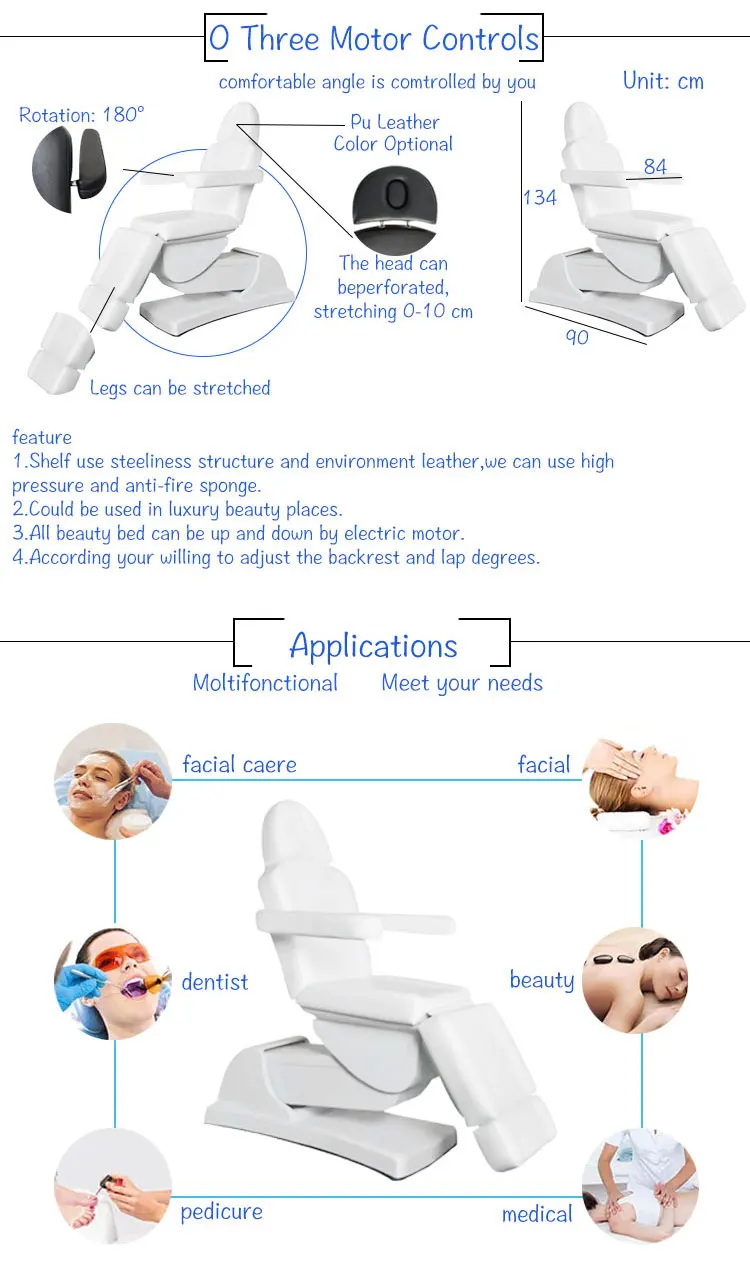 O Three Motor Controls

comfortable angle is comtrolled by you

Unit: cm

Rotation: 180°

Pu Leather Color Optional

The head can beperforated, stretching 0-10 cm

Legs can be stretched

134

84

90

feature
1.Shelf use steeliness structure and environment leather,we can use high pressure and anti-fire sponge.
2.Could be used in luxury beauty places.
3.All beauty bed can be up and down by electric motor.
4.According your willing to adjust the backrest and lap degrees.

Applications

Moltifonctional Meet your needs

facial caere

facial

dentist

beauty

pedicure

medical