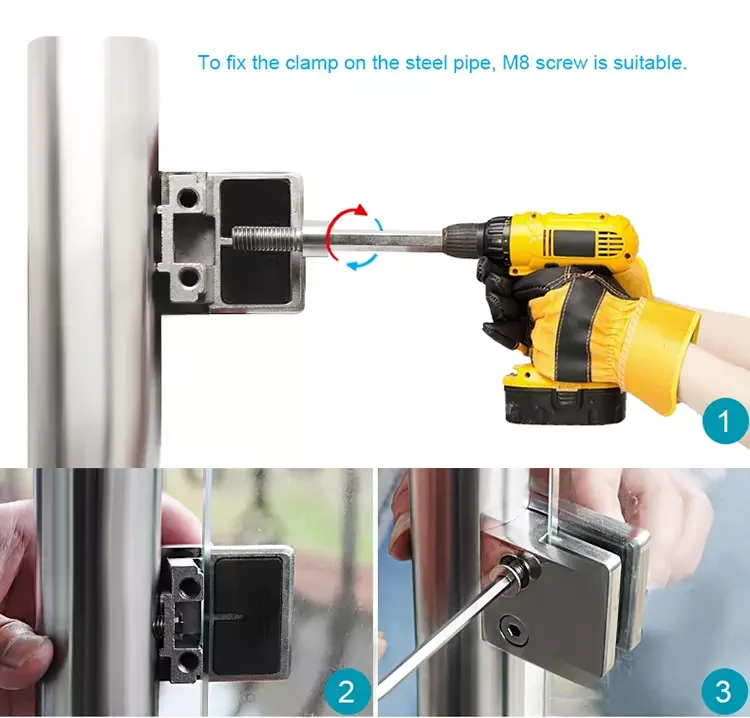 To fix the clamp on the steel pipe, M8 screw is suitable.

1

2

3