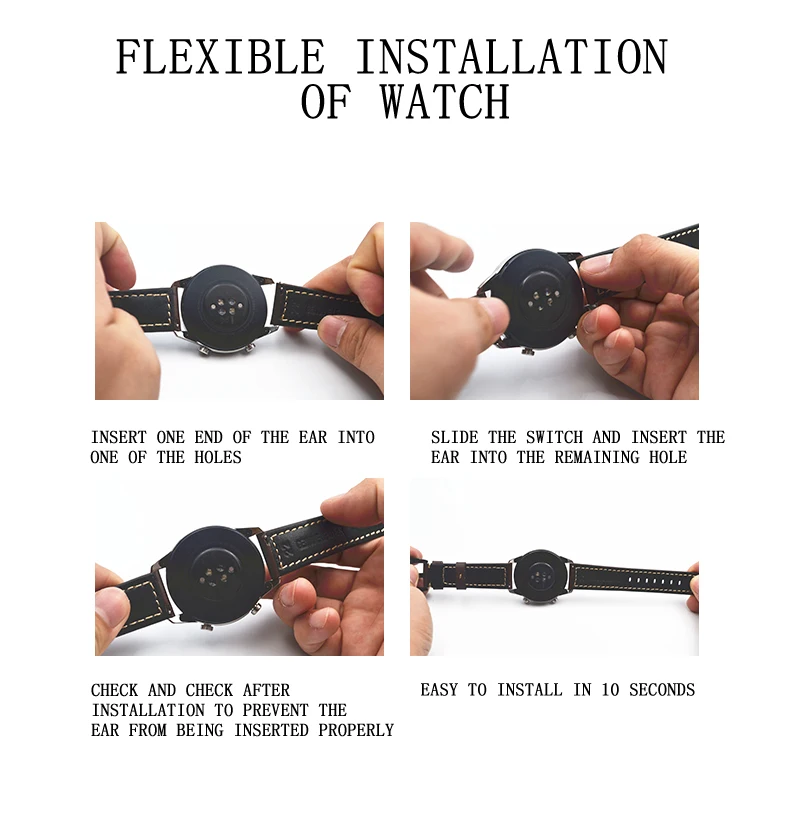 FLEXIBLE INSTALLATION OF WATCH

INSERT ONE END OF THE EAR INTO ONE OF THE HOLES

SLIDE THE SWITCH AND INSERT THE EAR INTO THE REMAINING HOLE

CHECK AND CHECK AFTER INSTALLATION TO PREVENT THE EAR FROM BEING INSERTED PROPERLY

EASY TO INSTALL IN 10 SECONDS