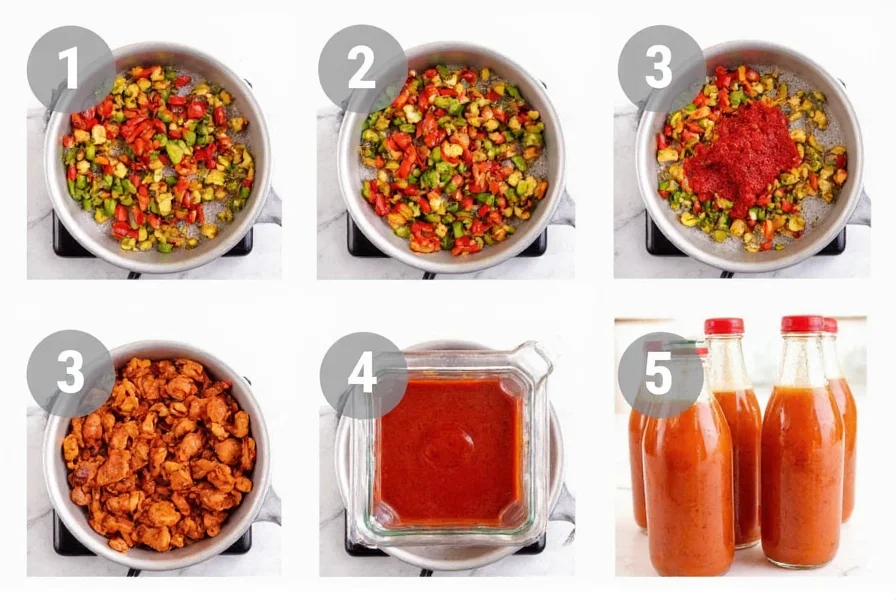 1

2

3

3

4

5