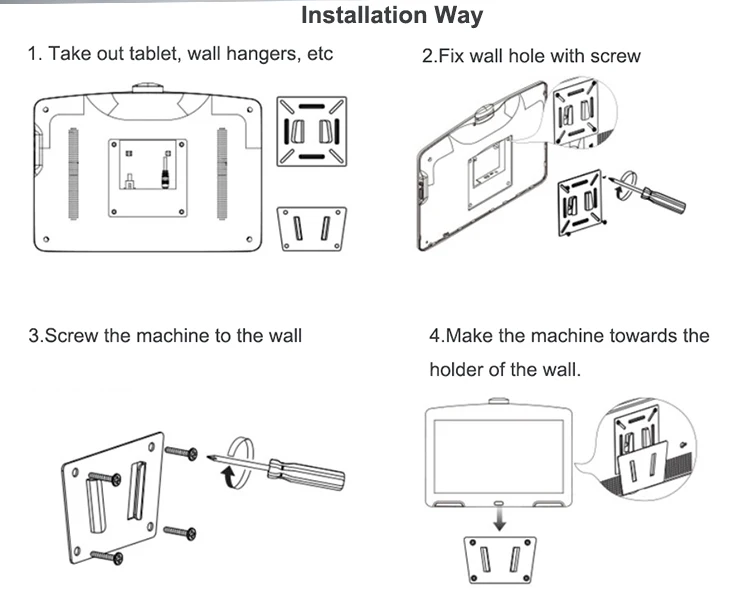 Installation Way

1. Take out tablet, wall hangers, etc

2.Fix wall hole with screw

3.Screw the machine to the wall

4.Make the machine towards the holder of the wall.