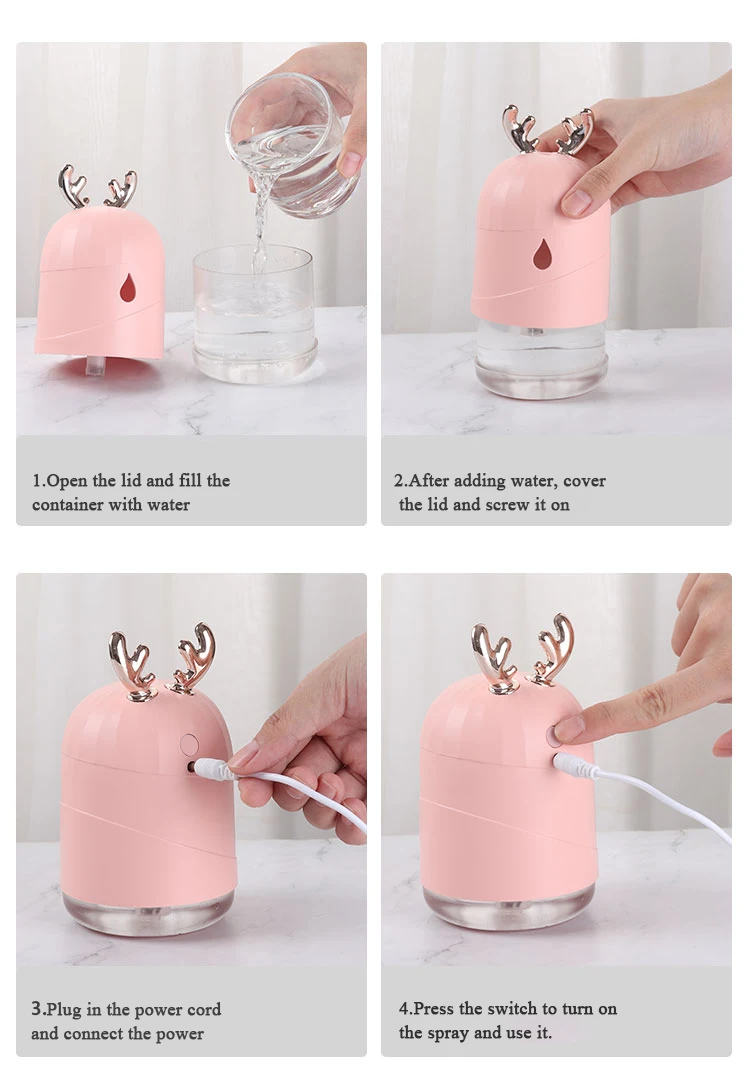 1.Open the lid and fill the container with water

2.After adding water, cover the lid and screw it on

3.Plug in the power cord and connect the power

4.Press the switch to turn on the spray and use it.