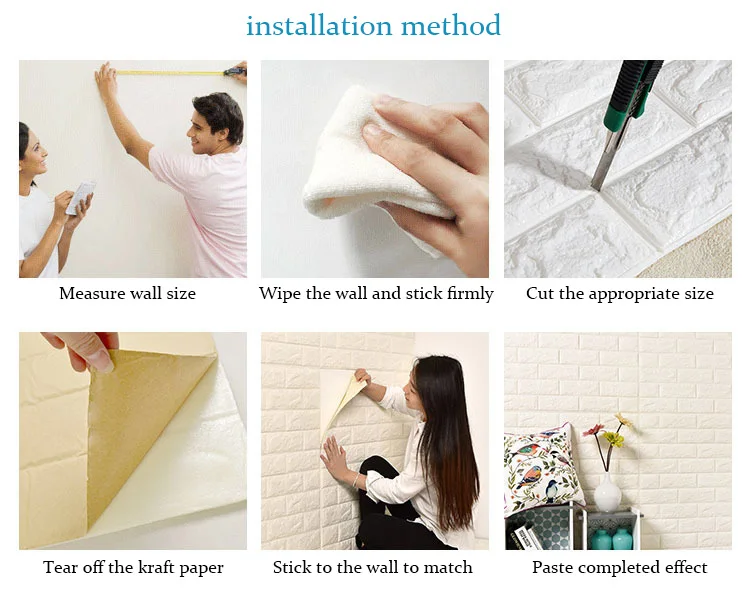 installation method

Measure wall size

Wipe the wall and stick firmly

Cut the appropriate size

Tear off the kraft paper

Stick to the wall to match

Paste completed effect