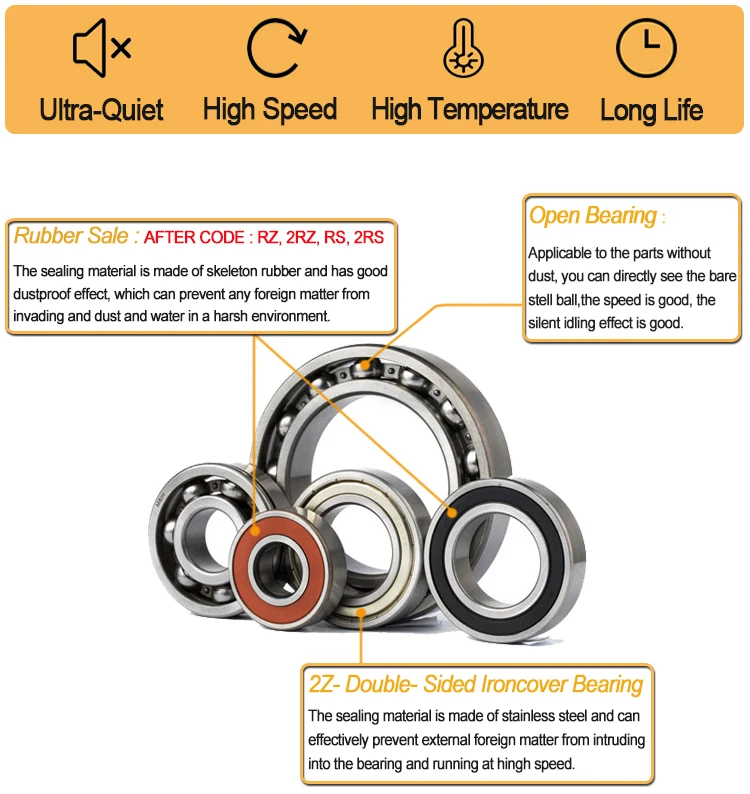 Ultra-Quiet High Speed High Temperature Long Life

Rubber Sale : AFTER CODE : RZ, 2RZ, RS, 2RS

The sealing material is made of skeleton rubber and has good dustproof effect, which can prevent any foreign matter from invading and dust and water in a harsh environment.

Open Bearing :

Applicable to the parts without dust, you can directly see the bare stell ball,the speed is good, the silent idling effect is good.

2Z- Double- Sided Ironcover Bearing

The sealing material is made of stainless steel and can effectively prevent external foreign matter from intruding into the bearing and running at hingh speed.