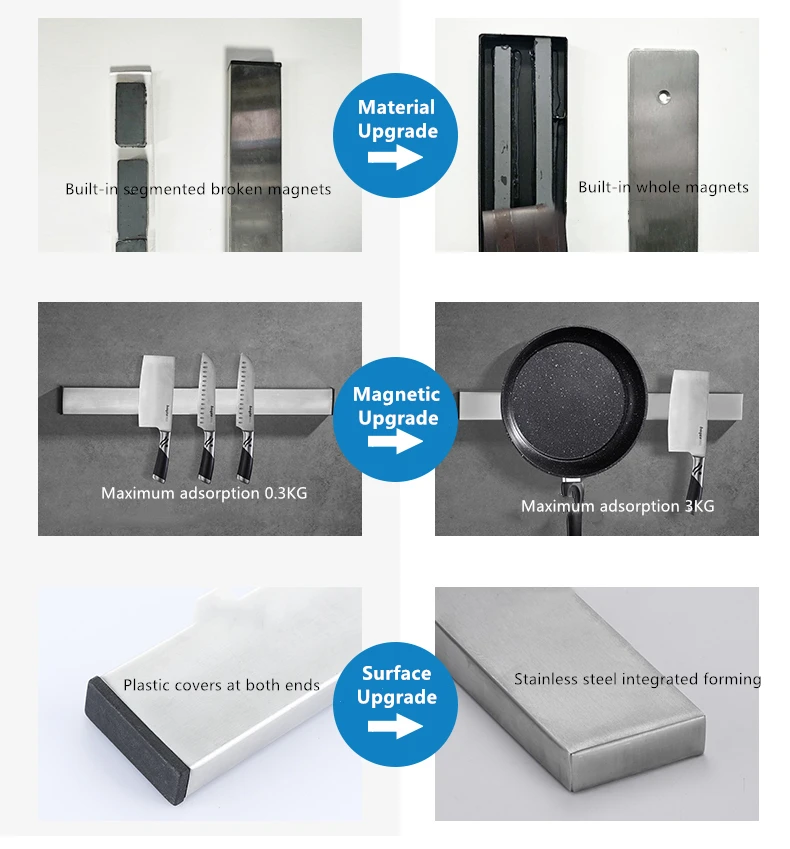 Built-in segmented broken magnets

Material Upgrade

Built-in whole magnets

Maximum adsorption 0.3KG

Magnetic Upgrade

Maximum adsorption 3KG

Plastic covers at both ends

Surface Upgrade

Stainless steel integrated forming