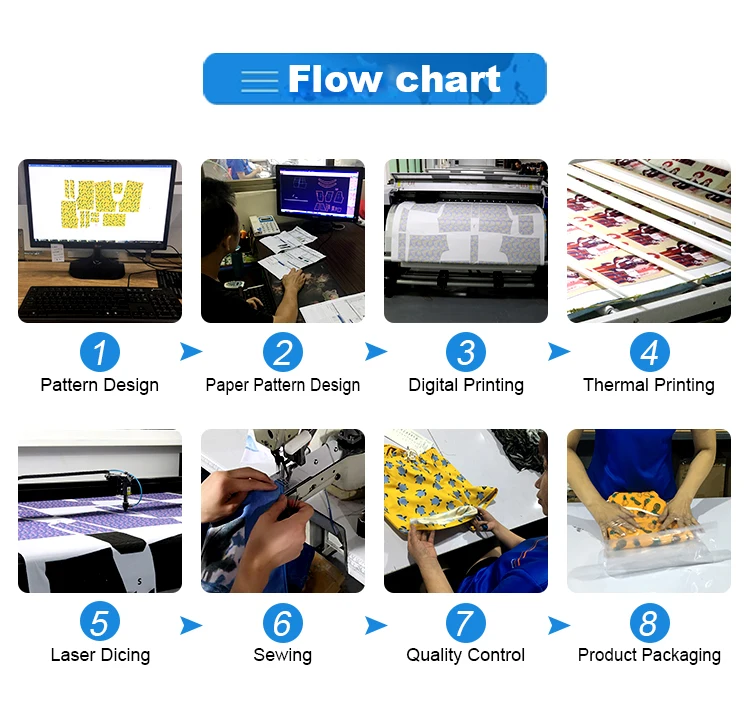 Flow chart

1
Pattern Design

2
Paper Pattern Design

3
Digital Printing

4
Thermal Printing

5
Laser Dicing

6
Sewing

7
Quality Control

8
Product Packaging