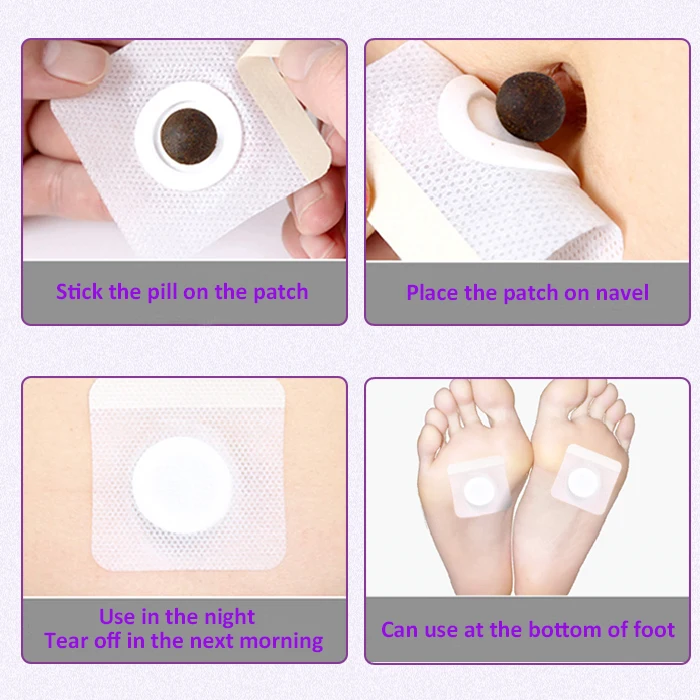 Stick the pill on the patch

Place the patch on navel

Use in the night
Tear off in the next morning

Can use at the bottom of foot