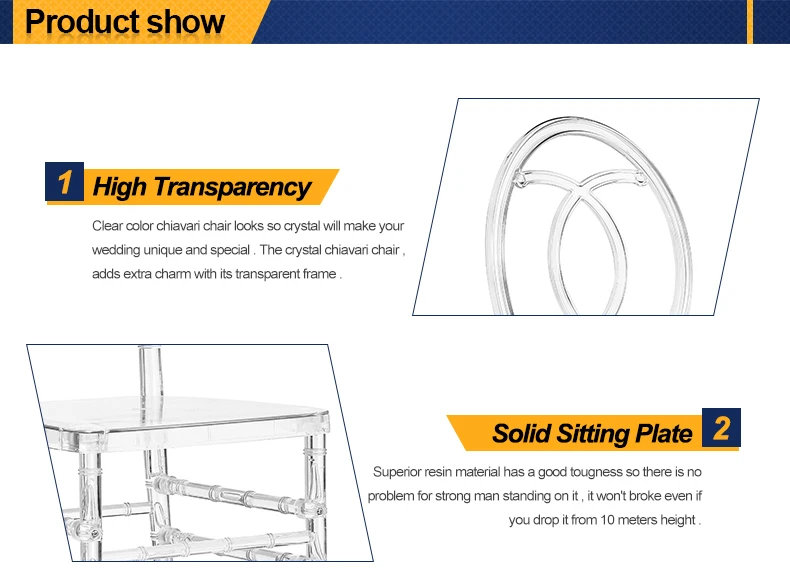 Product show

1 High Transparency

Clear color chiavari chair looks so crystal will make your wedding unique and special . The crystal chiavari chair , adds extra charm with its transparent frame .

Solid Sitting Plate 2

Superior resin material has a good tougness so there is no problem for strong man standing on it , it won't broke even if you drop it from 10 meters height .