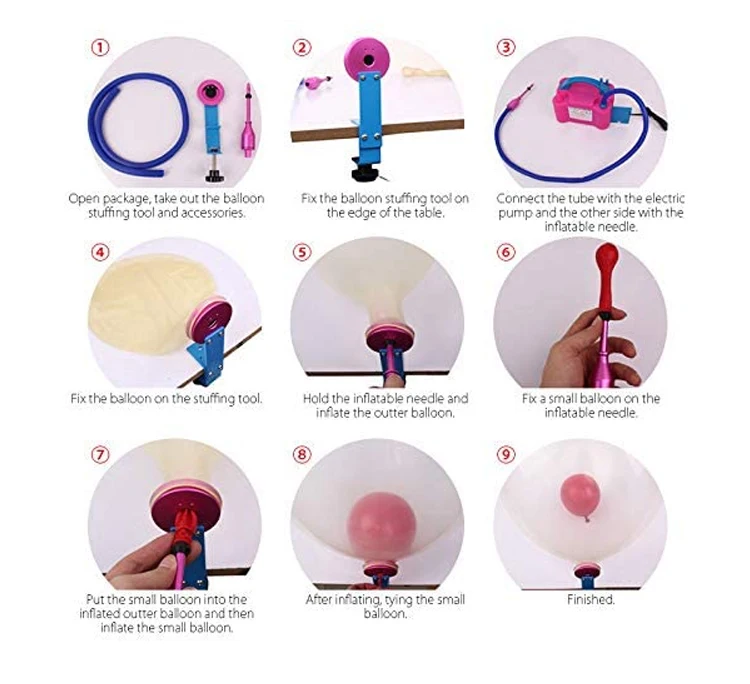 ①
Open package, take out the balloon stuffing tool and accessories.

②
Fix the balloon stuffing tool on the edge of the table.

③
Connect the tube with the electric pump and the other side with the inflatable needle.

④
Fix the balloon on the stuffing tool.

⑤
Hold the inflatable needle and inflate the outter balloon.

⑥
Fix a small balloon on the inflatable needle.

⑦
Put the small balloon into the inflated outter balloon and then inflate the small balloon.

⑧
After inflating, tying the small balloon.

⑨
Finished.