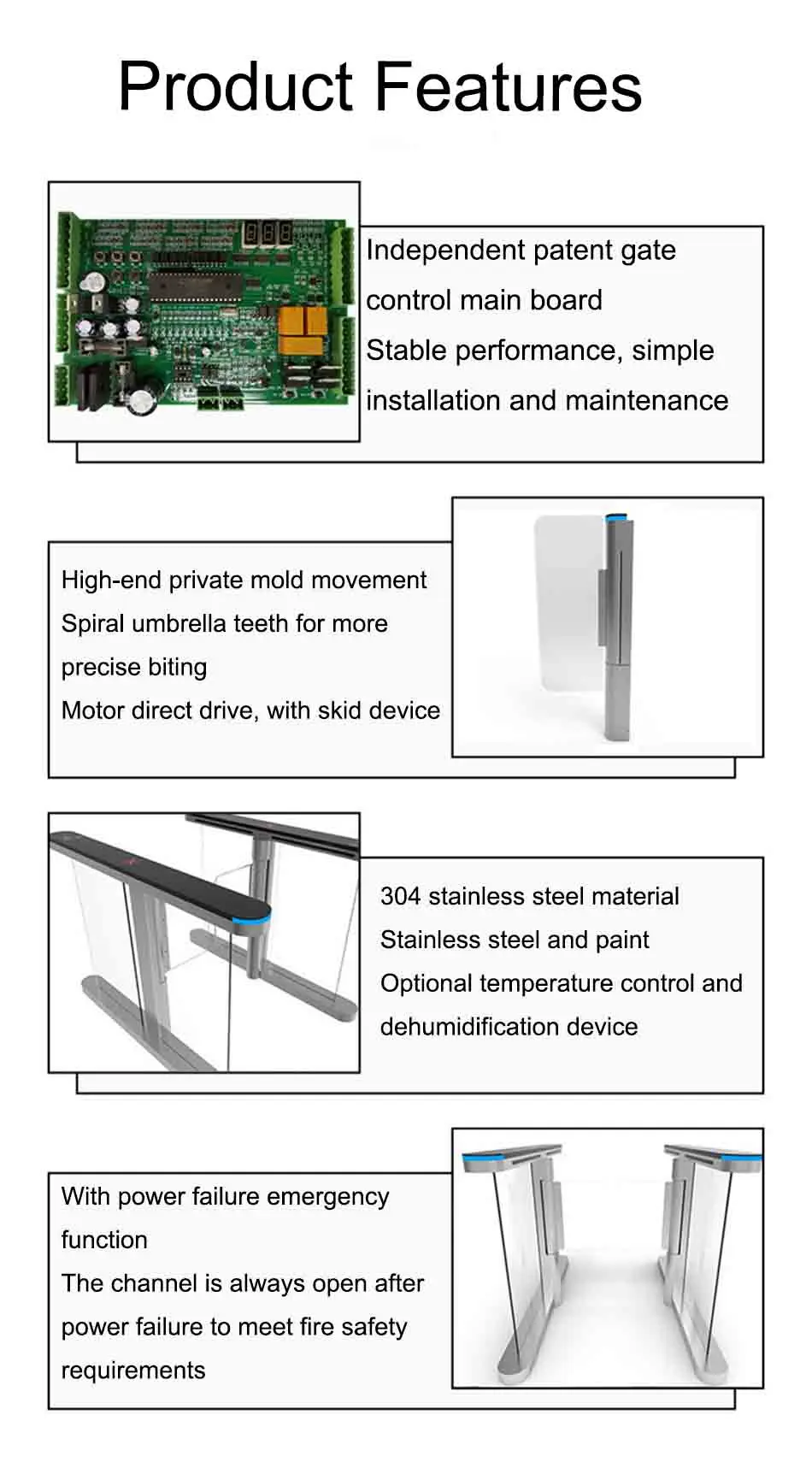 Product Features

Independent patent gate control main board
Stable performance, simple installation and maintenance

High-end private mold movement
Spiral umbrella teeth for more precise biting
Motor direct drive, with skid device

304 stainless steel material
Stainless steel and paint
Optional temperature control and dehumidification device

With power failure emergency function
The channel is always open after power failure to meet fire safety requirements