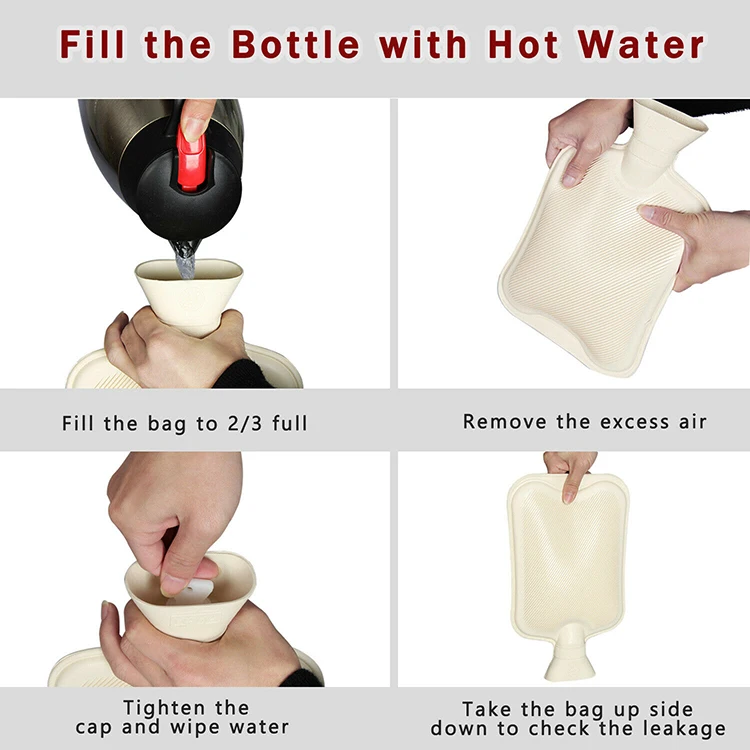 Fill the Bottle with Hot Water

Fill the bag to 2/3 full

Remove the excess air

Tighten the cap and wipe water

Take the bag up side down to check the leakage