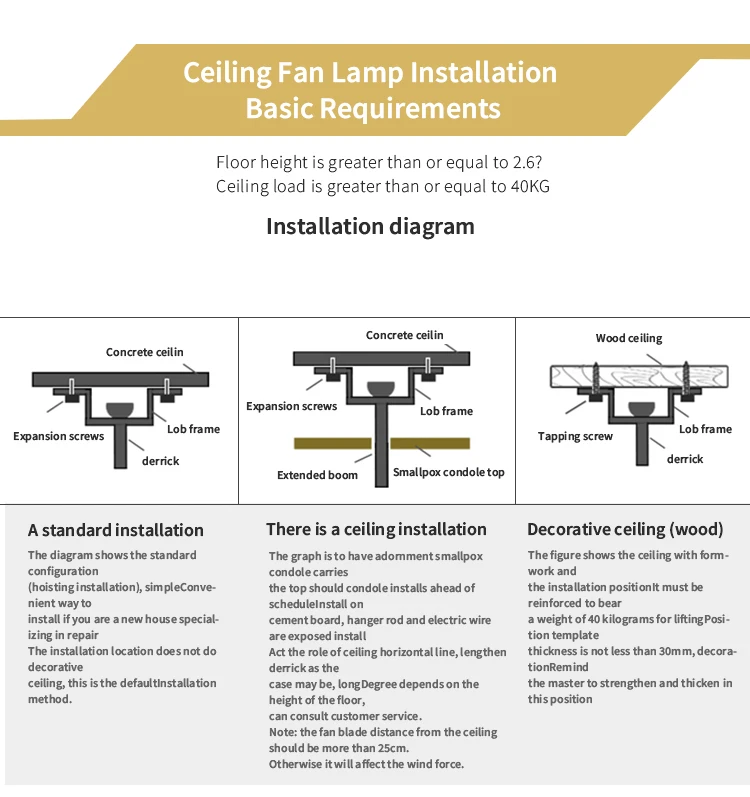 Ceiling Fan Lamp Installation
Basic Requirements

Floor height is greater than or equal to 2.6?
Ceiling load is greater than or equal to 40KG

Installation diagram

Concrete ceilin
Expansion screws
Lob frame
derrick

Concrete ceilin
Expansion screws
Lob frame
Extended boom
Smallpox condole top

Wood ceiling
Tapping screw
Lob frame
derrick

A standard installation

The diagram shows the standard configuration
(hoisting installation), simpleConvenient way to
install if you are a new house specializing in repair
The installation location does not do decorative
ceiling, this is the defaultInstallation method.

There is a ceiling installation

The graph is to have adornment smallpox condole carries
the top should condole installs ahead of scheduleInstall on
cement board, hanger rod and electric wire are exposed install
Act the role of ceiling horizontal line, lengthen derrick as the
case may be, longDegree depends on the height of the floor,
can consult customer service.
Note: the fan blade distance from the ceiling should be more than 25cm.
Otherwise it will affect the wind force.

Decorative ceiling (wood)

The figure shows the ceiling with formwork and
the installation positionIt must be reinforced to bear
a weight of 40 kilograms for liftingPosition template
thickness is not less than 30mm, decorationRemind
the master to strengthen and thicken in this position