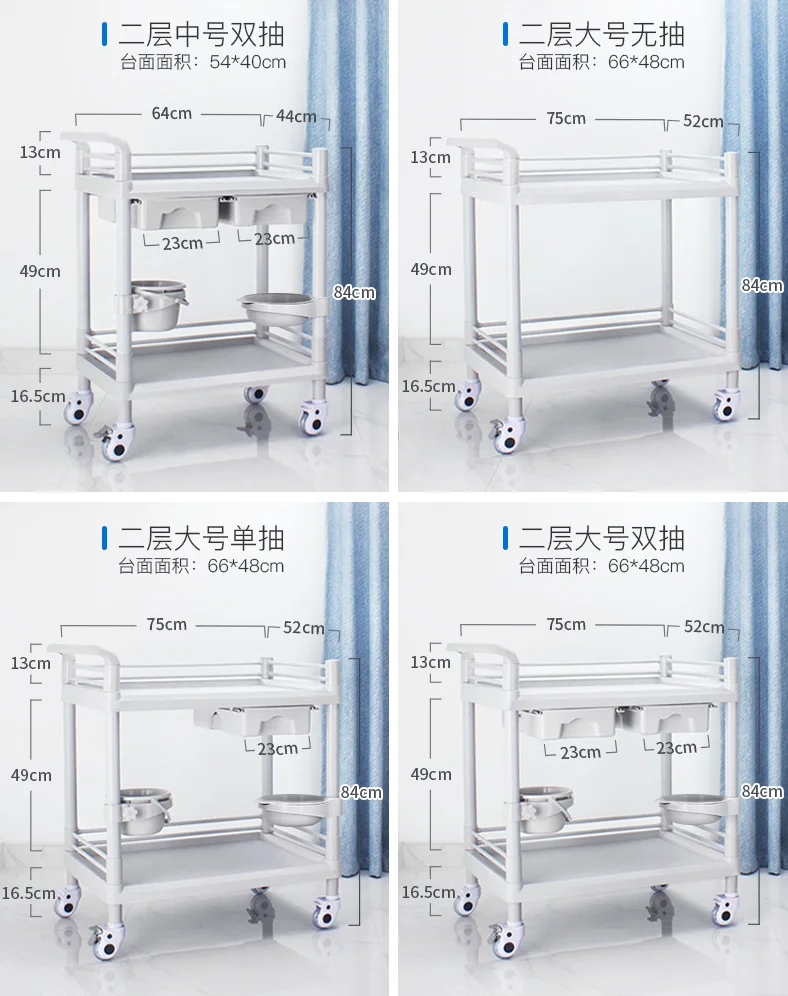 二层中号双抽
台面面积：54*40cm

64cm
44cm
13cm
23cm
23cm
49cm
84cm
16.5cm

二层大号无抽
台面面积：66*48cm

75cm
52cm
13cm
49cm
84cm
16.5cm

二层大号单抽
台面面积：66*48cm

75cm
52cm
13cm
23cm
49cm
84cm
16.5cm

二层大号双抽
台面面积：66*48cm

75cm
52cm
13cm
23cm
23cm
49cm
84cm
16.5cm