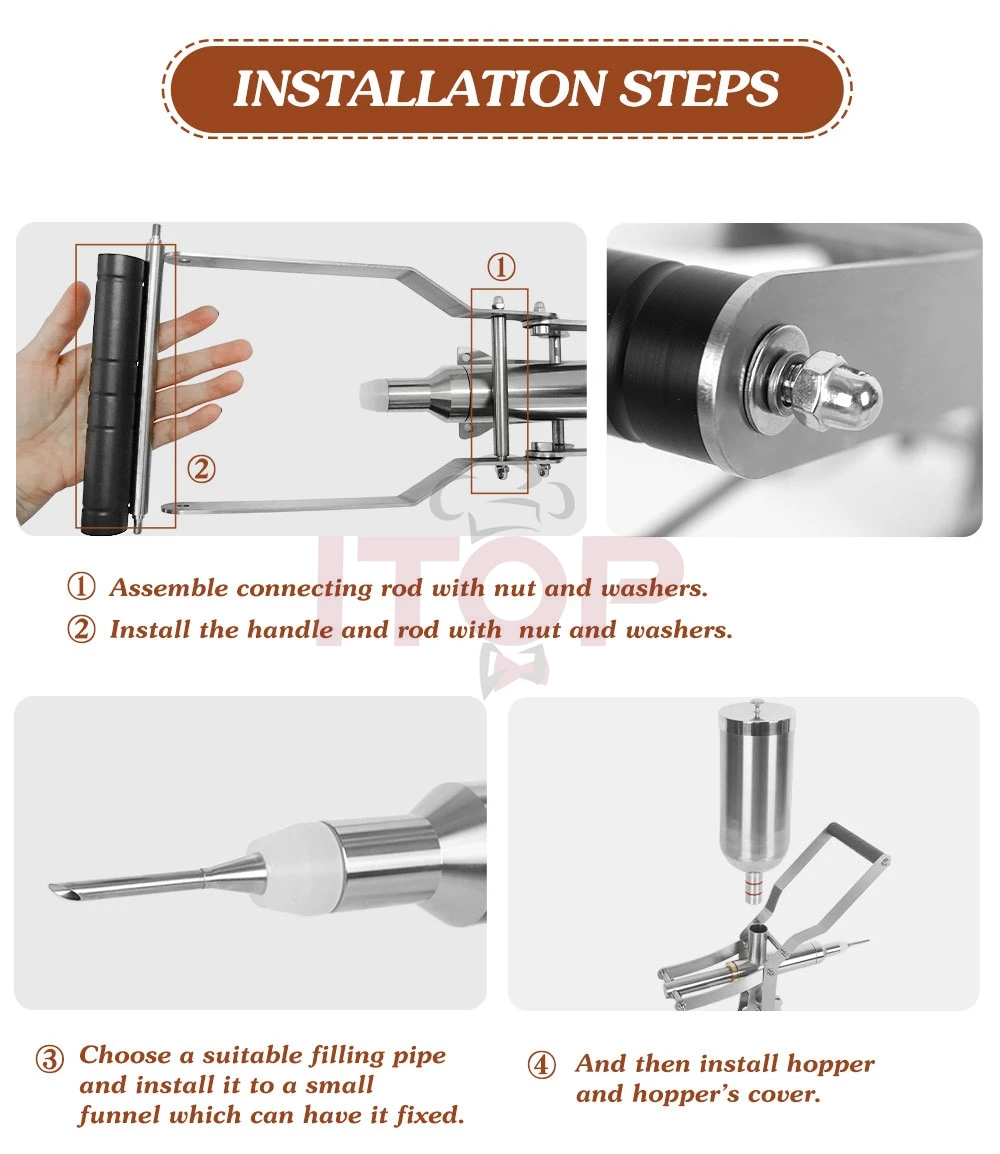 INSTALLATION STEPS

①

②

① Assemble connecting rod with nut and washers.

② Install the handle and rod with nut and washers.

③ Choose a suitable filling pipe and install it to a small funnel which can have it fixed.

④ And then install hopper and hopper's cover.

ITOP