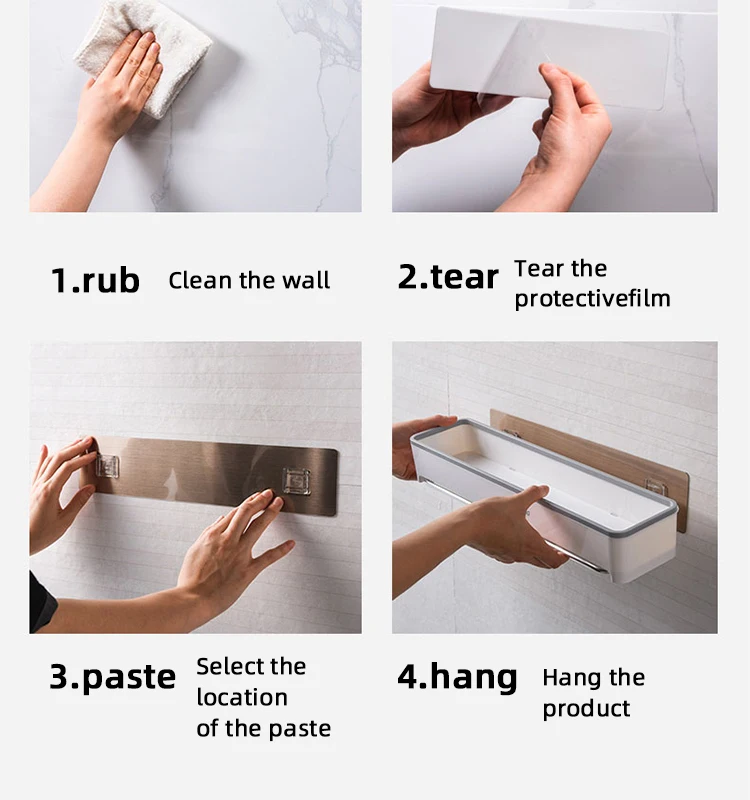 1.rub Clean the wall

2.tear Tear the protectivefilm

3.paste Select the location of the paste

4.hang Hang the product