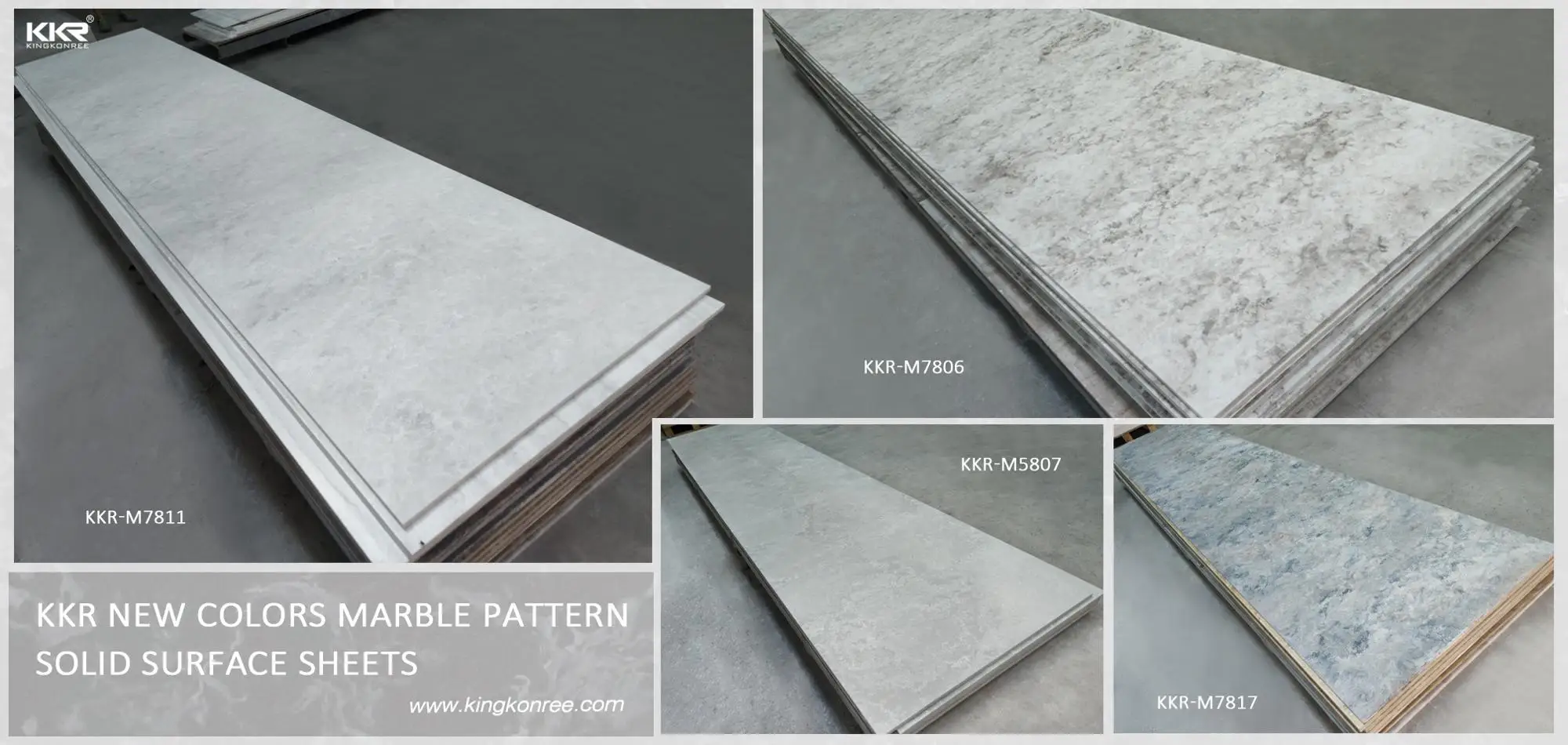 KKR®
KINGKONREE

KKR-M7811

KKR-M7806

KKR-M5807

KKR-M7817

KKR NEW COLORS MARBLE PATTERN SOLID SURFACE SHEETS

www.kingkonree.com