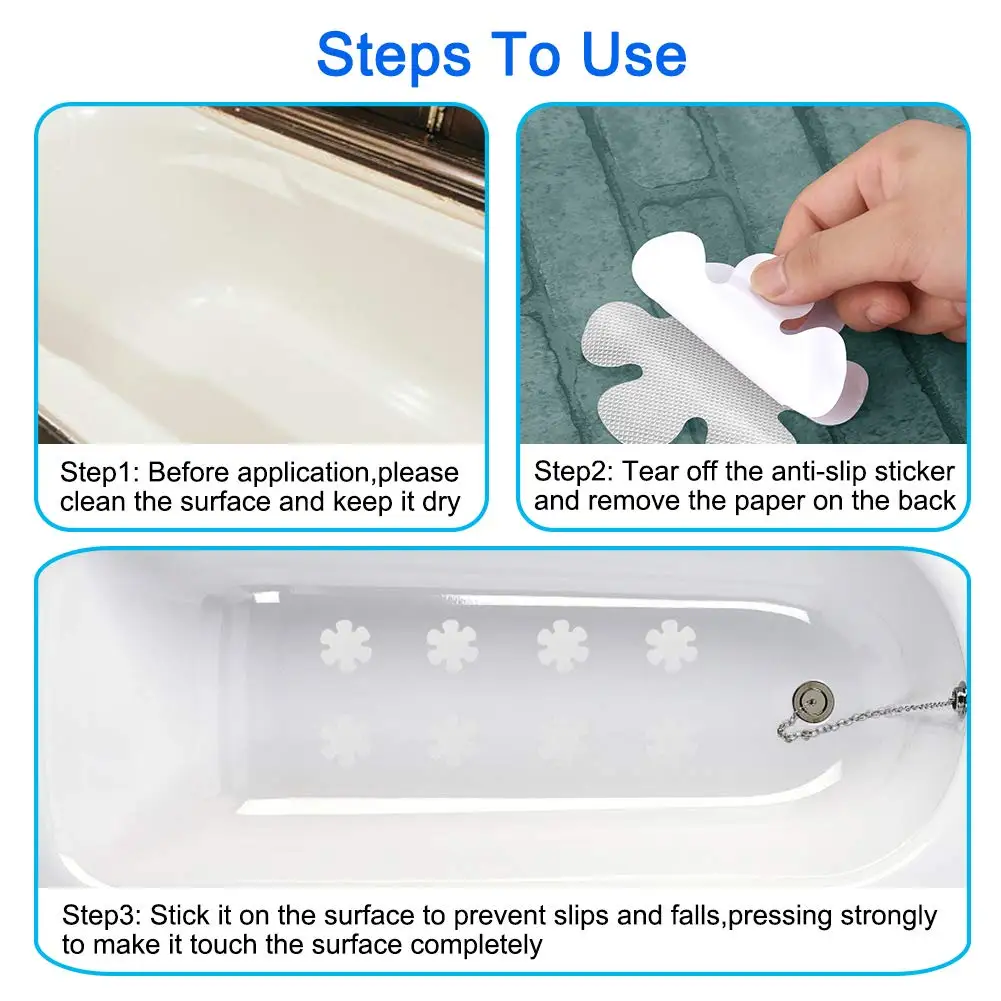 Steps To Use

Step1: Before application,please clean the surface and keep it dry

Step2: Tear off the anti-slip sticker and remove the paper on the back

Step3: Stick it on the surface to prevent slips and falls,pressing strongly to make it touch the surface completely