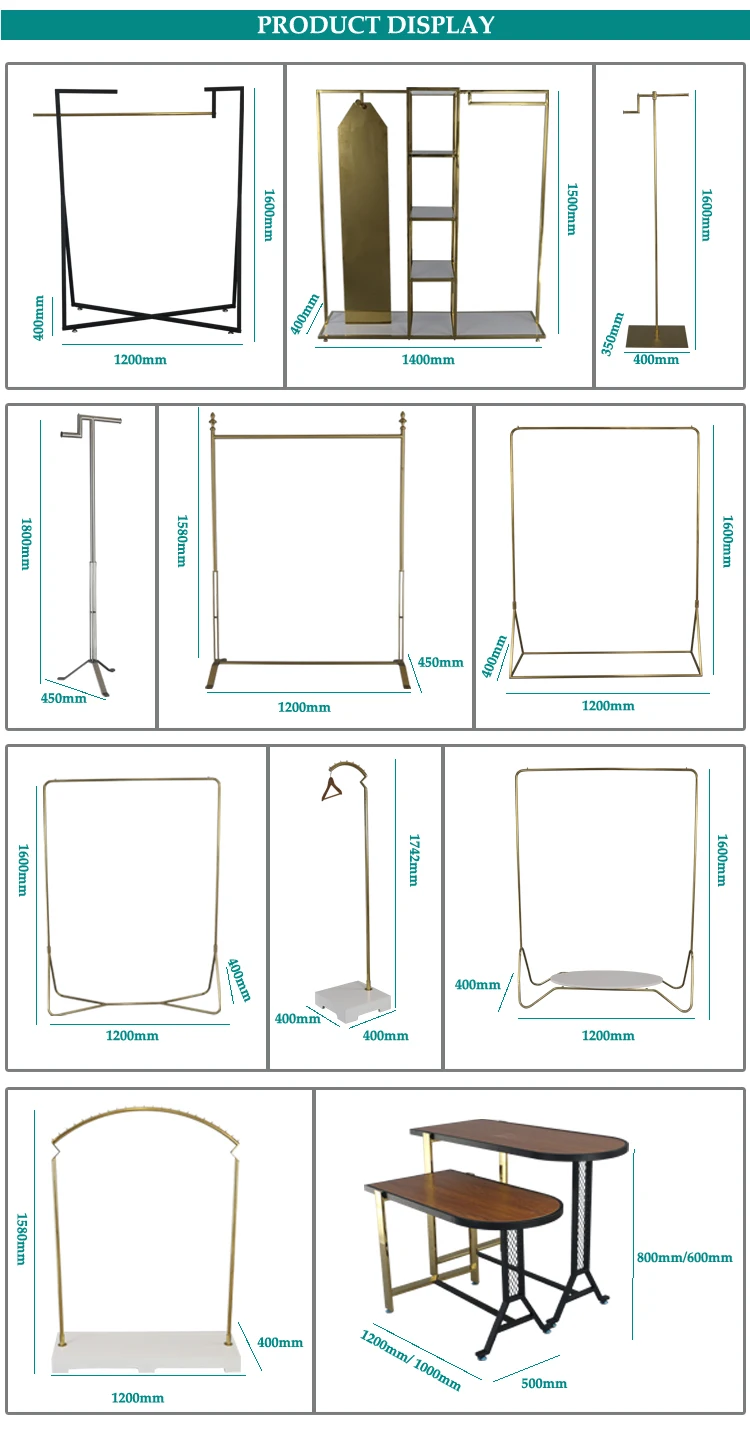 PRODUCT DISPLAY

1600mm
400mm
1200mm

1500mm
400mm
1400mm

1600mm
350mm
400mm

1800mm
450mm

1580mm
450mm
1200mm

1600mm
400mm
1200mm

1600mm
400mm
1200mm

1742mm
400mm
400mm

1600mm
400mm
1200mm

1580mm
400mm
1200mm

800mm/600mm
1200mm/ 1000mm
500mm