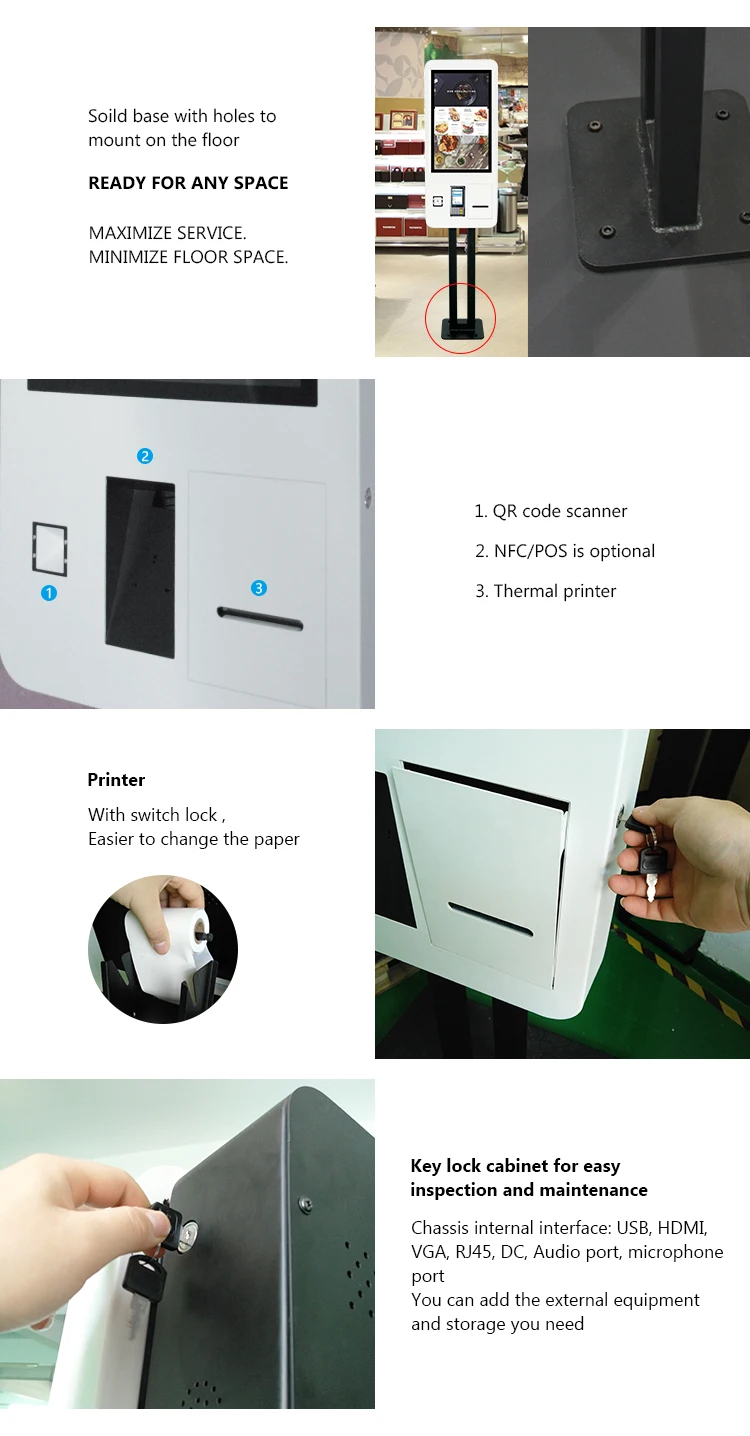 Soild base with holes to mount on the floor

READY FOR ANY SPACE

MAXIMIZE SERVICE.
MINIMIZE FLOOR SPACE.

2

1

3

1. QR code scanner

2. NFC/POS is optional

3. Thermal printer

Printer

With switch lock ,
Easier to change the paper

Key lock cabinet for easy inspection and maintenance

Chassis internal interface: USB, HDMI, VGA, RJ45, DC, Audio port, microphone port
You can add the external equipment and storage you need