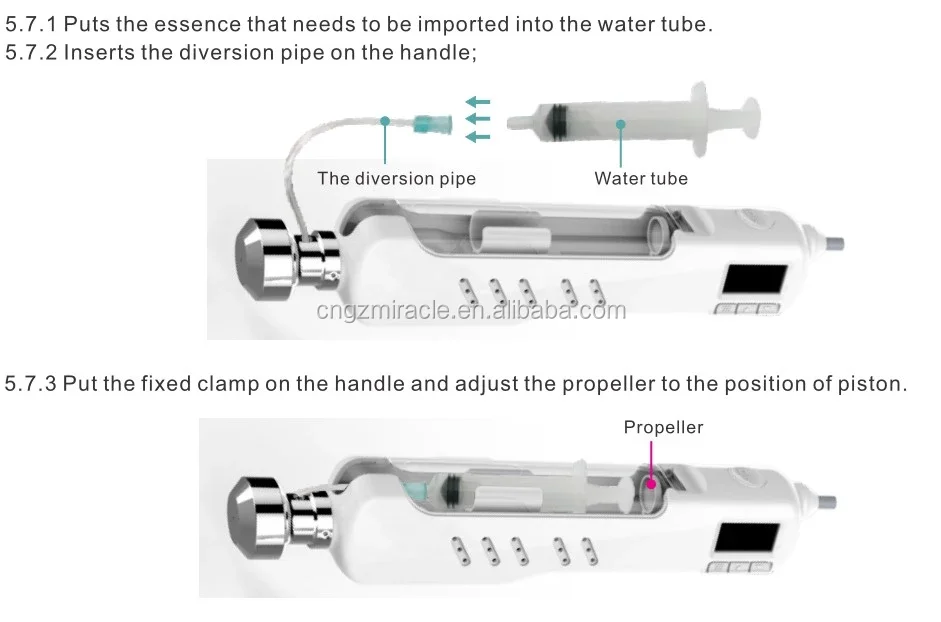 5.7.1 Puts the essence that needs to be imported into the water tube.
5.7.2 Inserts the diversion pipe on the handle;

The diversion pipe

Water tube

cngzmiracle.en.alibaba.com

5.7.3 Put the fixed clamp on the handle and adjust the propeller to the position of piston.

Propeller