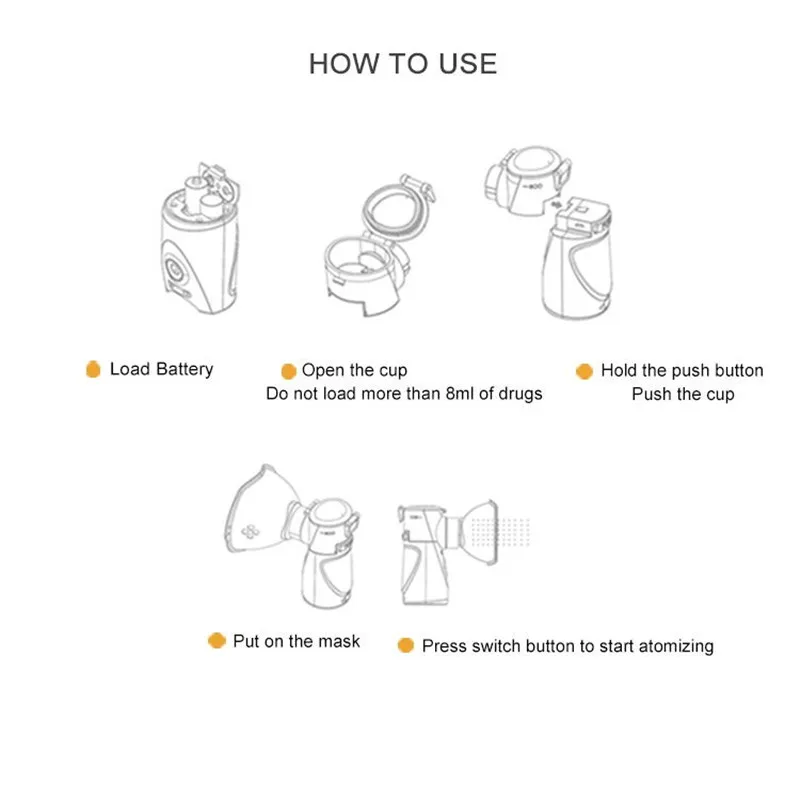 HOW TO USE

Load Battery

Open the cup
Do not load more than 8ml of drugs

Hold the push button
Push the cup

Put on the mask

Press switch button to start atomizing