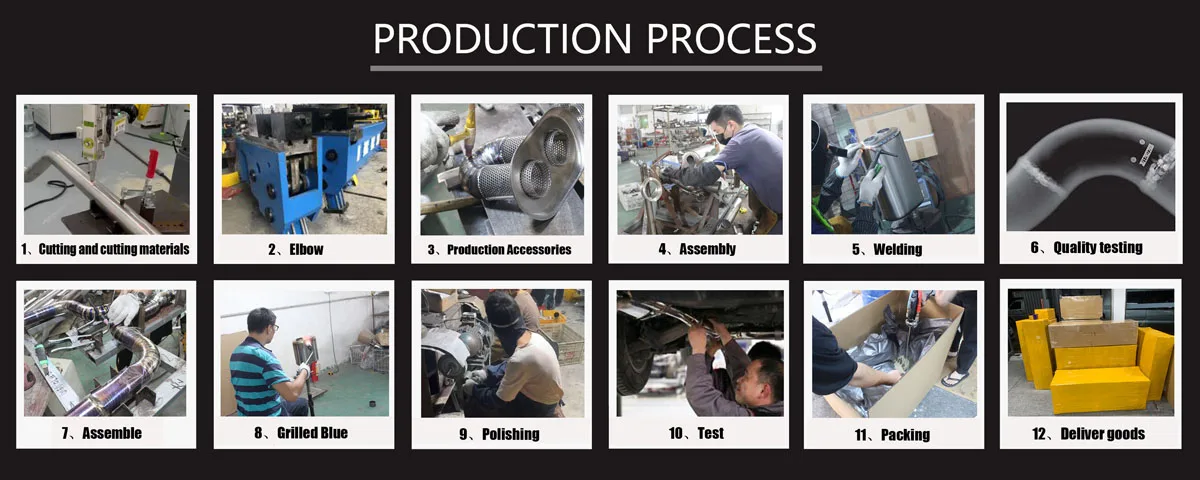 PRODUCTION PROCESS

1、Cutting and cutting materials

2、Elbow

3、Production Accessories

4、Assembly

5、Welding

6、Quality testing

7、Assemble

8、Grilled Blue

9、Polishing

10、Test

11、Packing

12、Deliver goods