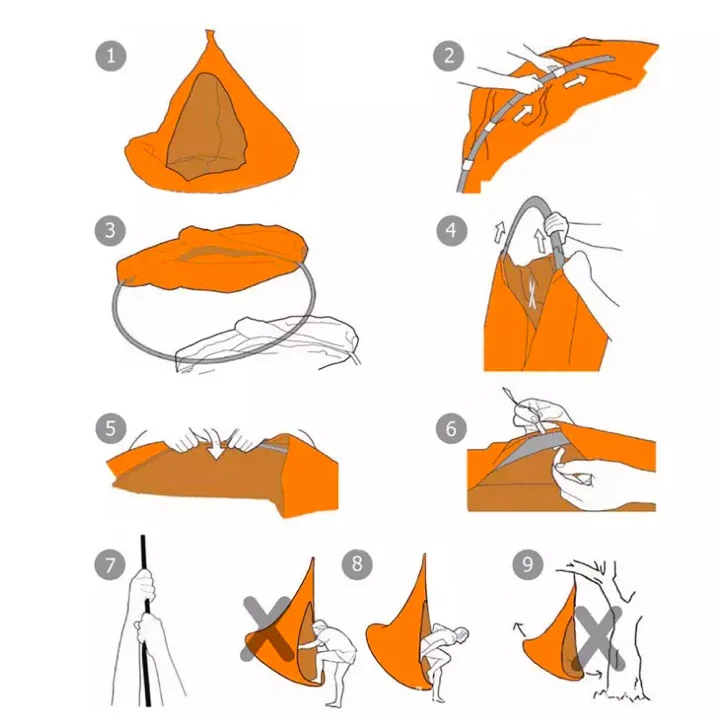 1
2
3
4
5
6
7
8
9