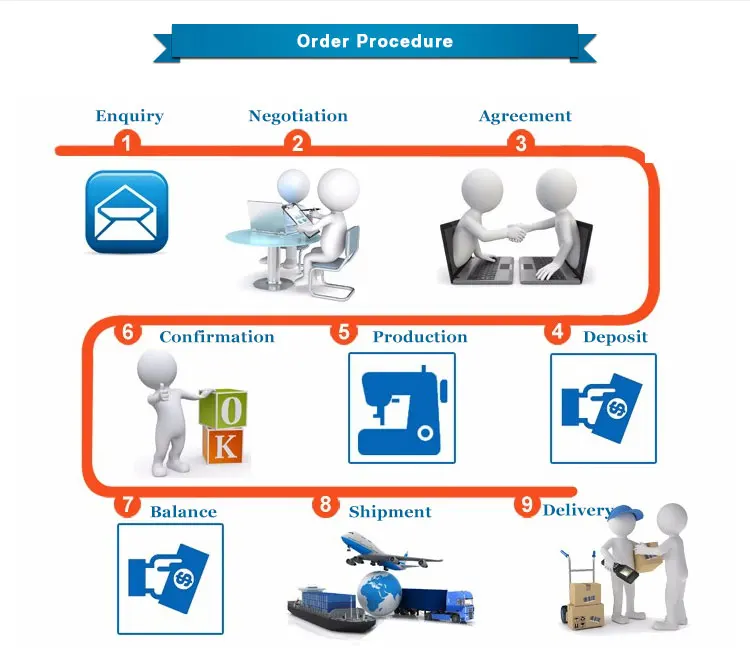 Order Procedure

Enquiry
1

Negotiation
2

Agreement
3

6 Confirmation

O
K

5 Production

4 Deposit

7 Balance

8 Shipment

9 Delivery