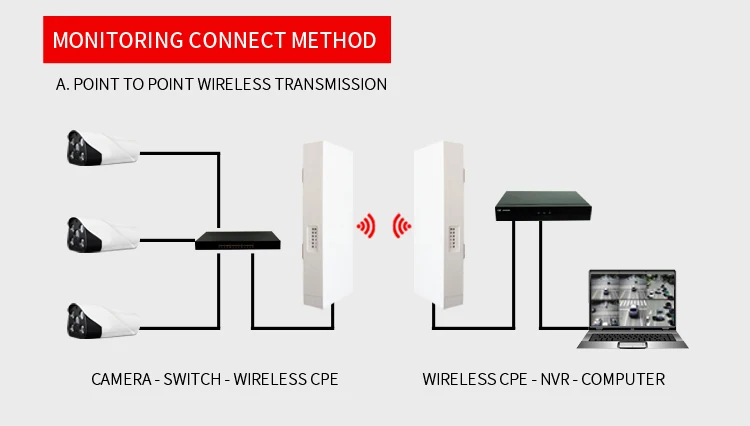 MONITORING CONNECT METHOD

A. POINT TO POINT WIRELESS TRANSMISSION

CAMERA - SWITCH - WIRELESS CPE

WIRELESS CPE - NVR - COMPUTER