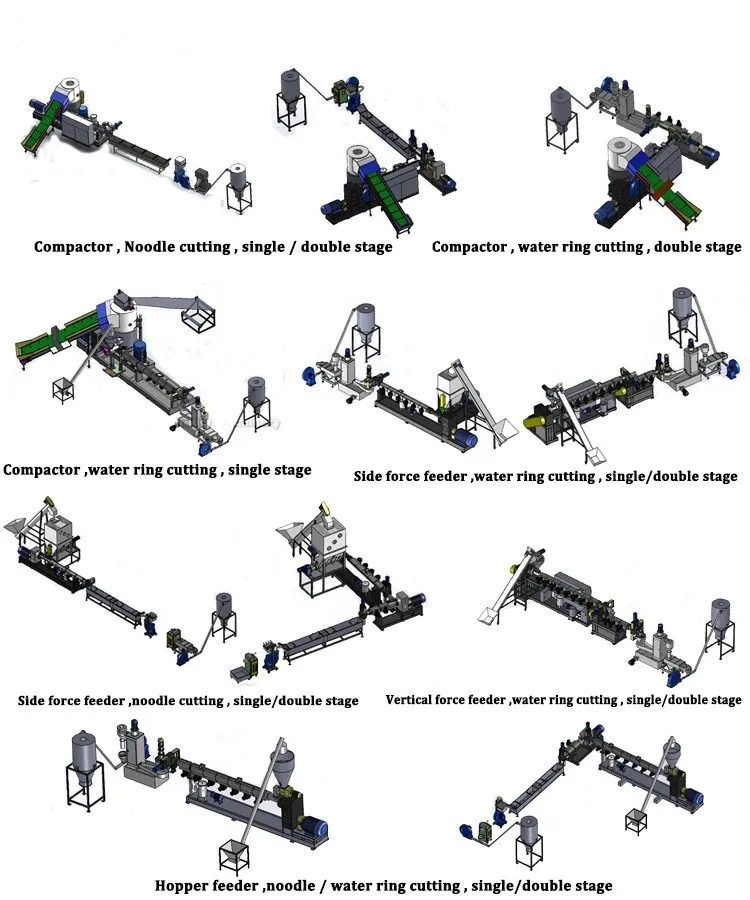 Compactor , Noodle cutting , single / double stage

Compactor , water ring cutting , double stage

Compactor ,water ring cutting , single stage

Side force feeder ,water ring cutting , single/double stage

Side force feeder ,noodle cutting , single/double stage

Vertical force feeder ,water ring cutting , single/double stage

Hopper feeder ,noodle / water ring cutting , single/double stage