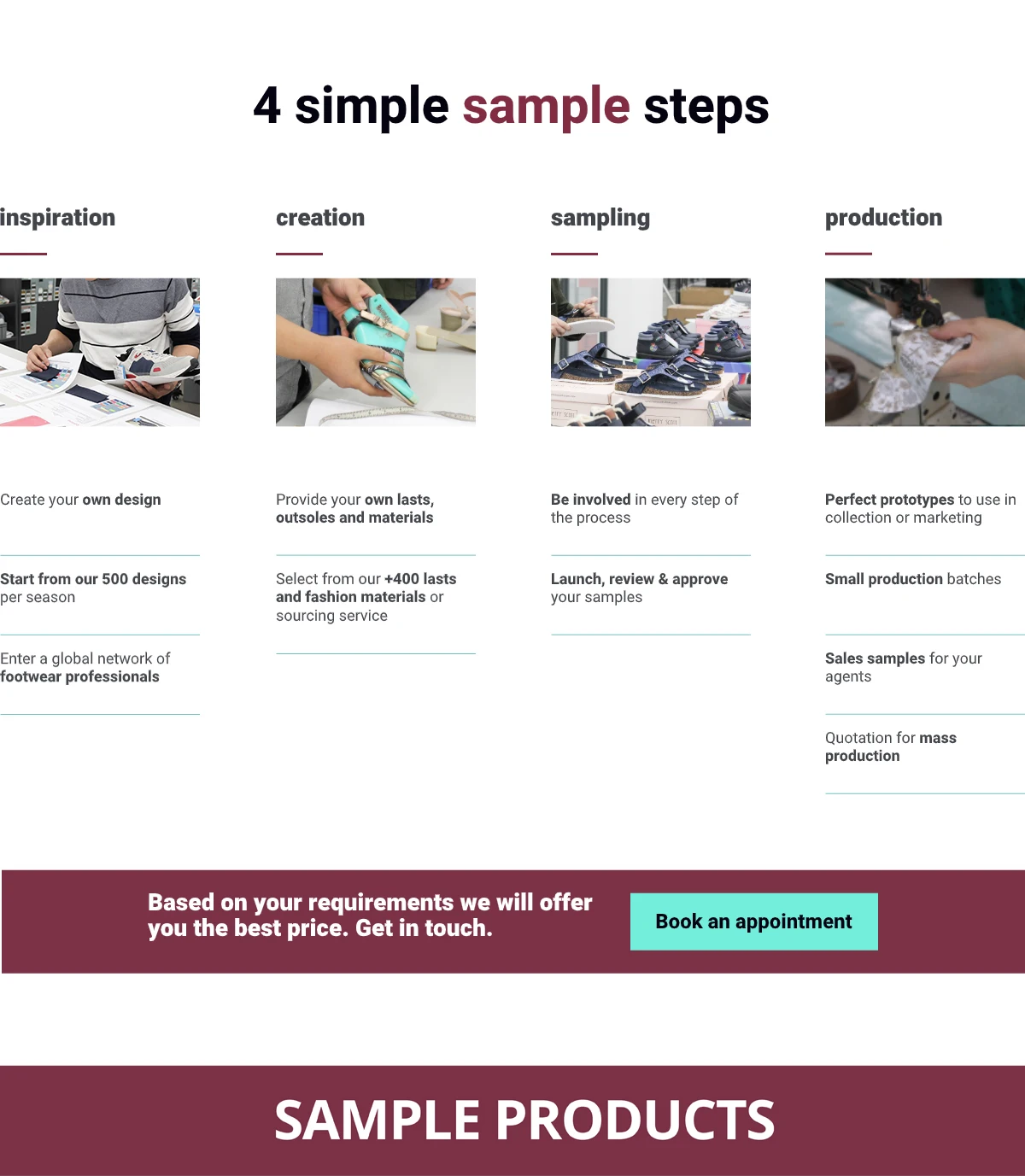 4 simple sample steps

inspiration

Create your own design

Start from our 500 designs per season

Enter a global network of footwear professionals

creation

Provide your own lasts, outsoles and materials

Select from our +400 lasts and fashion materials or sourcing service

sampling

Be involved in every step of the process

Launch, review & approve your samples

production

Perfect prototypes to use in collection or marketing

Small production batches

Sales samples for your agents

Quotation for mass production

Based on your requirements we will offer you the best price. Get in touch.

Book an appointment

SAMPLE PRODUCTS