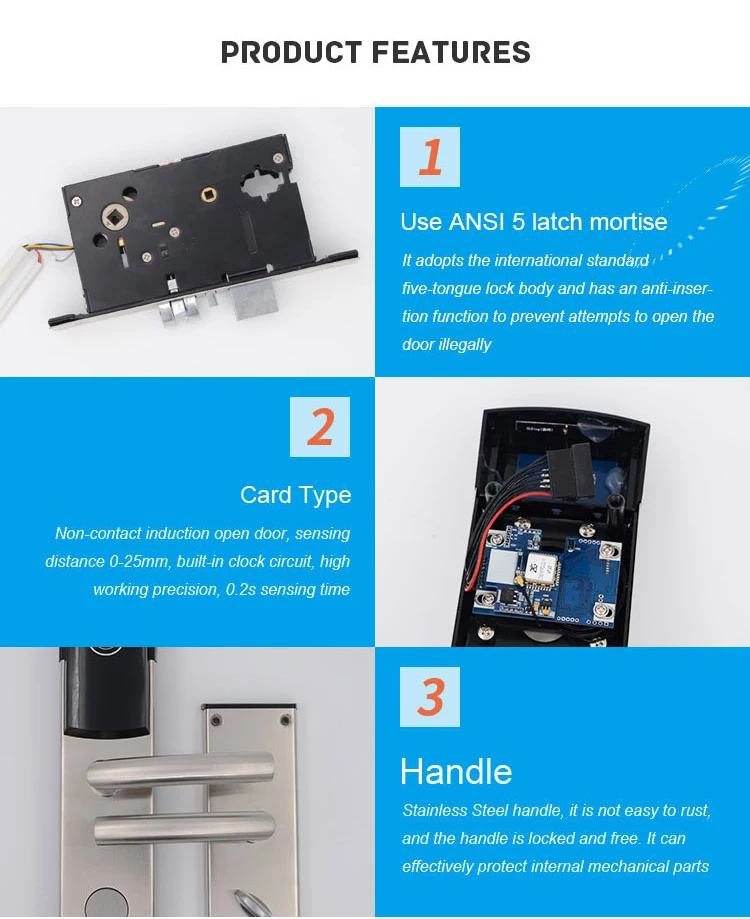 PRODUCT FEATURES

1

Use ANSI 5 latch mortise

It adopts the international standard five-tongue lock body and has an anti-insertion function to prevent attempts to open the door illegally

2

Card Type

Non-contact induction open door, sensing distance 0-25mm, built-in clock circuit, high working precision, 0.2s sensing time

3

Handle

Stainless Steel handle, it is not easy to rust, and the handle is locked and free. It can effectively protect internal mechanical parts