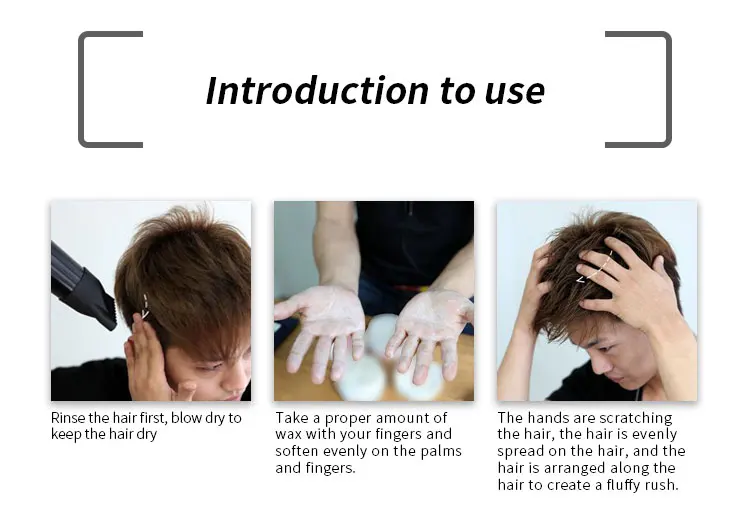 Introduction to use

Rinse the hair first, blow dry to keep the hair dry

Take a proper amount of wax with your fingers and soften evenly on the palms and fingers.

The hands are scratching the hair, the hair is evenly spread on the hair, and the hair is arranged along the hair to create a fluffy rush.