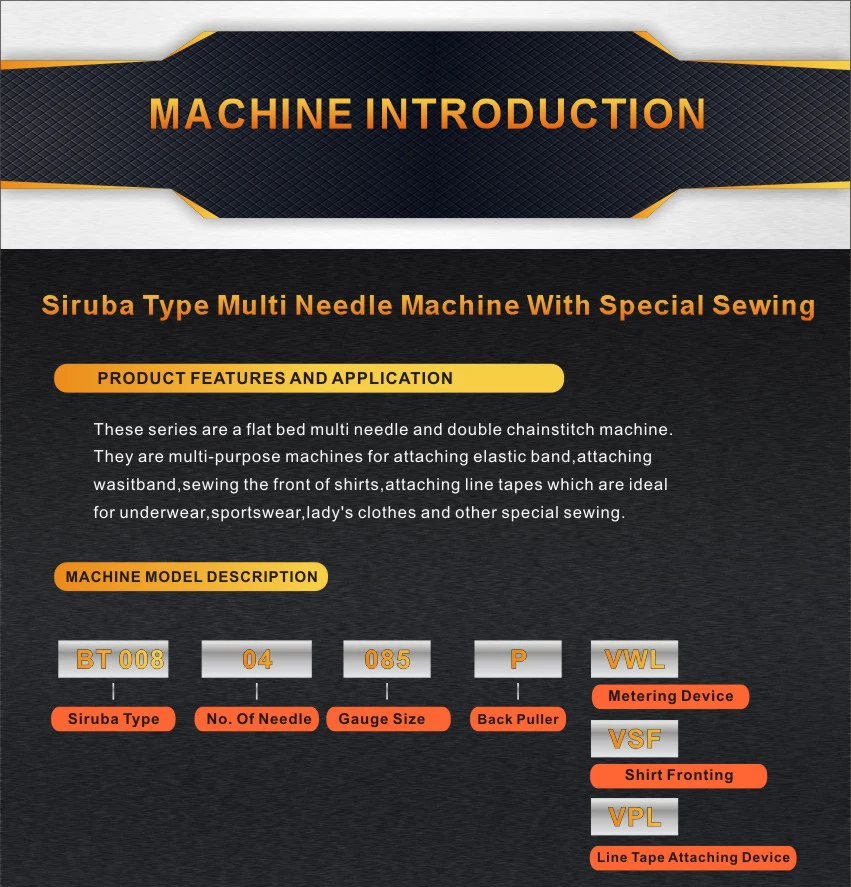 MACHINE INTRODUCTION

Siruba Type Multi Needle Machine With Special Sewing

PRODUCT FEATURES AND APPLICATION

These series are a flat bed multi needle and double chainstitch machine. They are multi-purpose machines for attaching elastic band,attaching wasitband,sewing the front of shirts,attaching line tapes which are ideal for underwear,sportswear,lady's clothes and other special sewing.

MACHINE MODEL DESCRIPTION

BT 008
Siruba Type

04
No. Of Needle

085
Gauge Size

P
Back Puller

VWL
Metering Device

VSF
Shirt Fronting

VPL
Line Tape Attaching Device