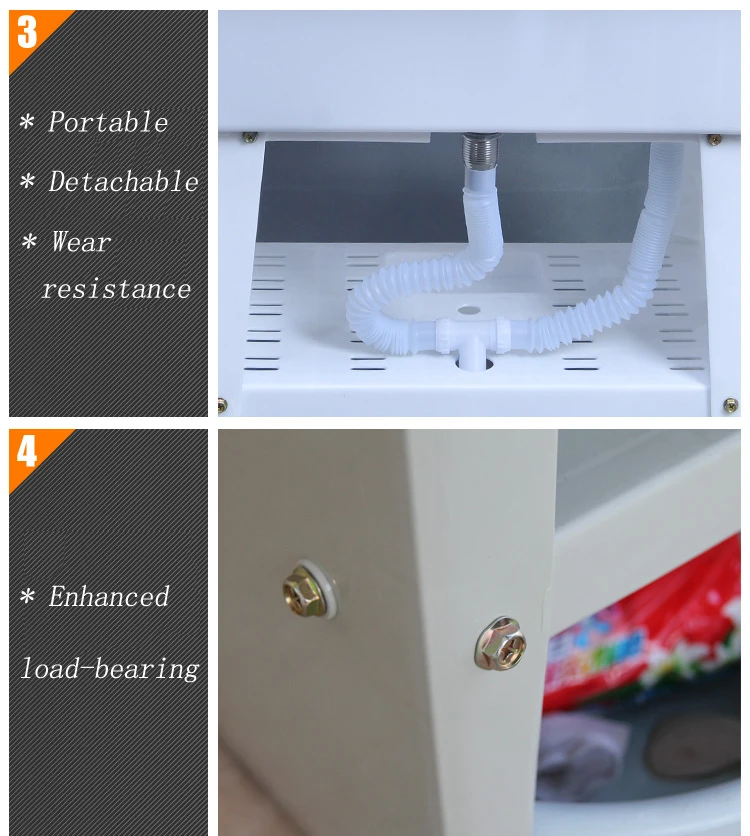 3

* Portable

* Detachable

* Wear resistance

4

* Enhanced load-bearing