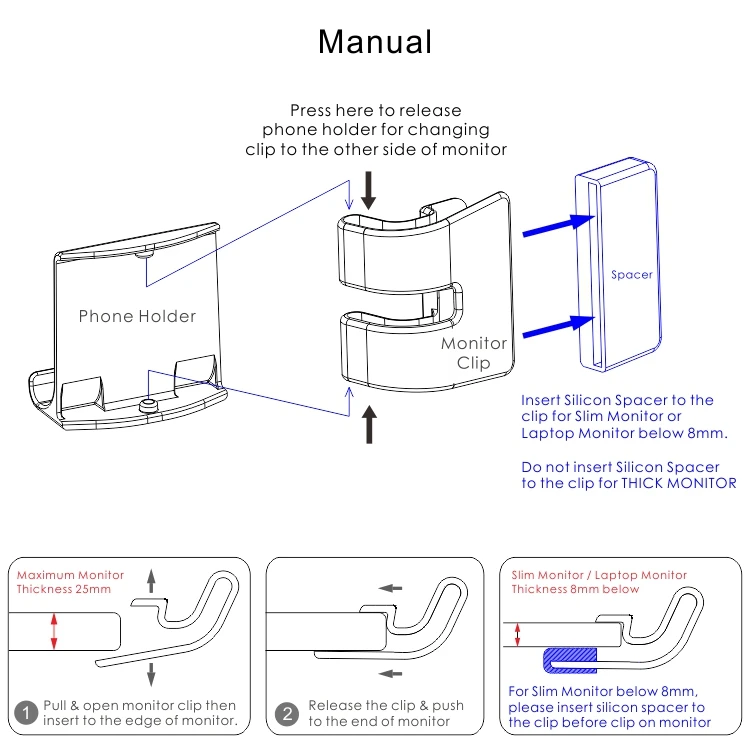 Manual

Press here to release phone holder for changing clip to the other side of monitor

Phone Holder

Monitor Clip

Spacer

Insert Silicon Spacer to the clip for Slim Monitor or Laptop Monitor below 8mm.

Do not insert Silicon Spacer to the clip for THICK MONITOR

Maximum Monitor Thickness 25mm

1 Pull & open monitor clip then insert to the edge of monitor.

2 Release the clip & push to the end of monitor

Slim Monitor / Laptop Monitor Thickness 8mm below

For Slim Monitor below 8mm, please insert silicon spacer to the clip before clip on monitor