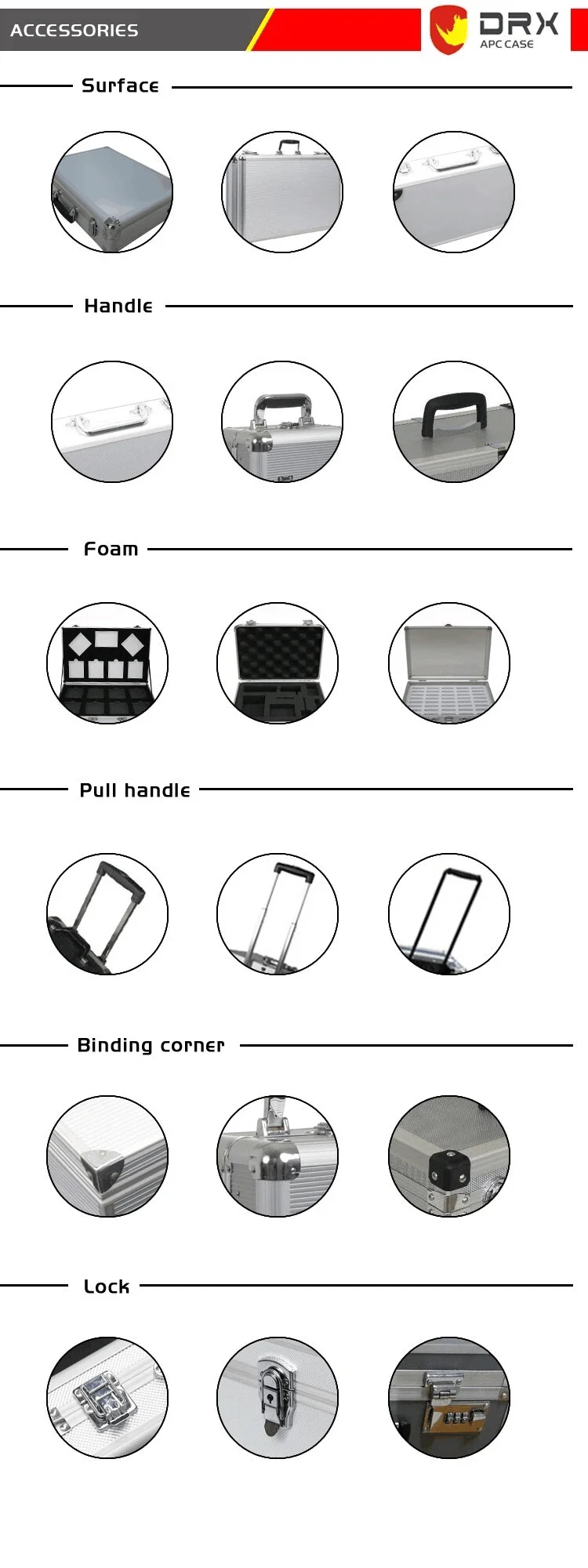 ACCESSORIES

DRX
APC CASE

Surface

Handle

Foam

Pull handle

Binding corner

Lock