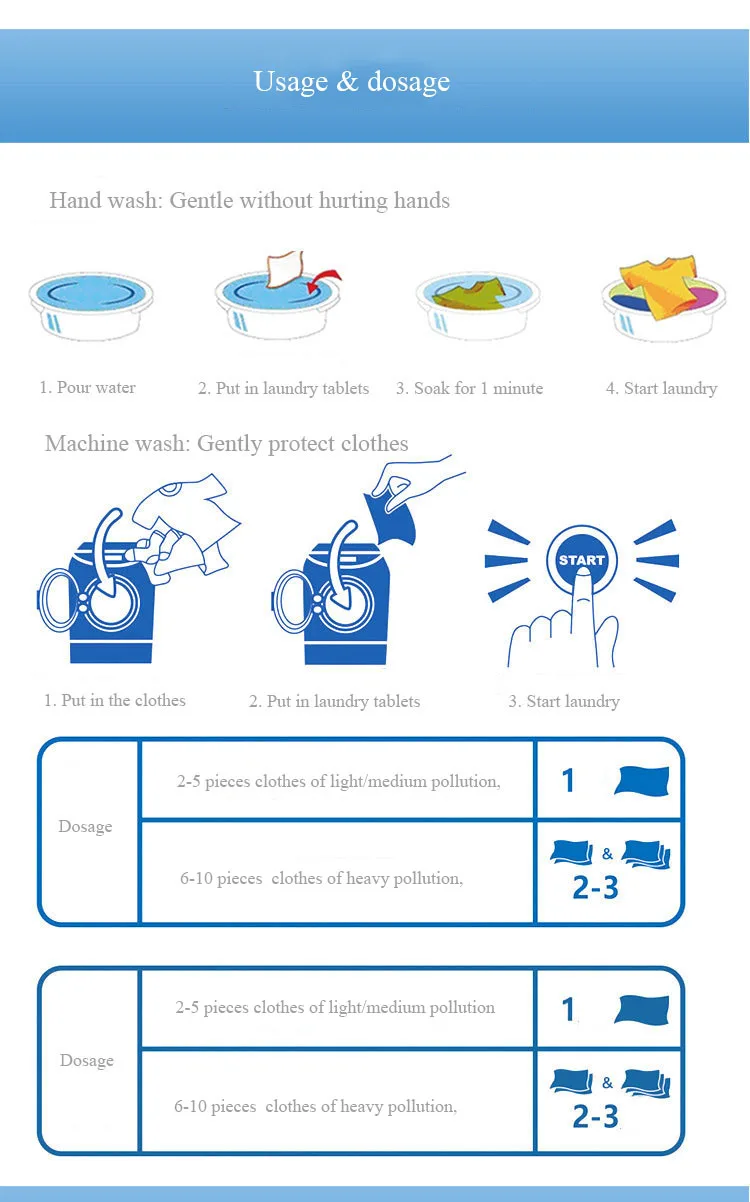 Usage & dosage

Hand wash: Gentle without hurting hands

1. Pour water

2. Put in laundry tablets

3. Soak for 1 minute

4. Start laundry

Machine wash: Gently protect clothes

START

1. Put in the clothes

2. Put in laundry tablets

3. Start laundry

| Dosage | 2-5 pieces clothes of light/medium pollution, | 1 |
|---|---|---|
| | 6-10 pieces clothes of heavy pollution, | & 2-3 |

| Dosage | 2-5 pieces clothes of light/medium pollution | 1 |
|---|---|---|
| | 6-10 pieces clothes of heavy pollution, | & 2-3 |