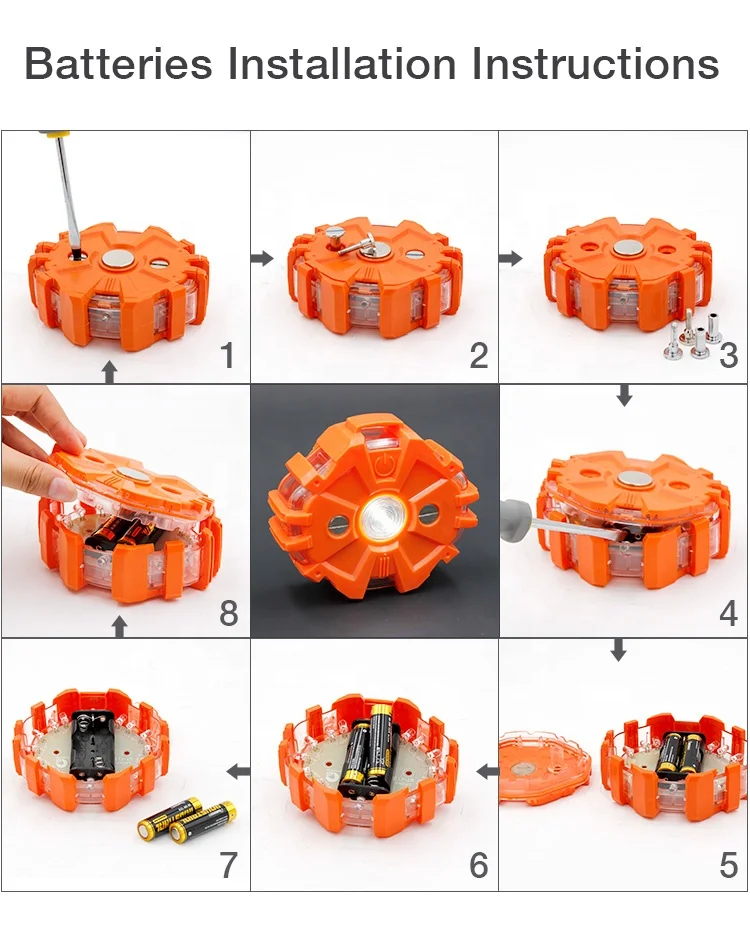 Batteries Installation Instructions

1

2

3

8

4

7

6

5