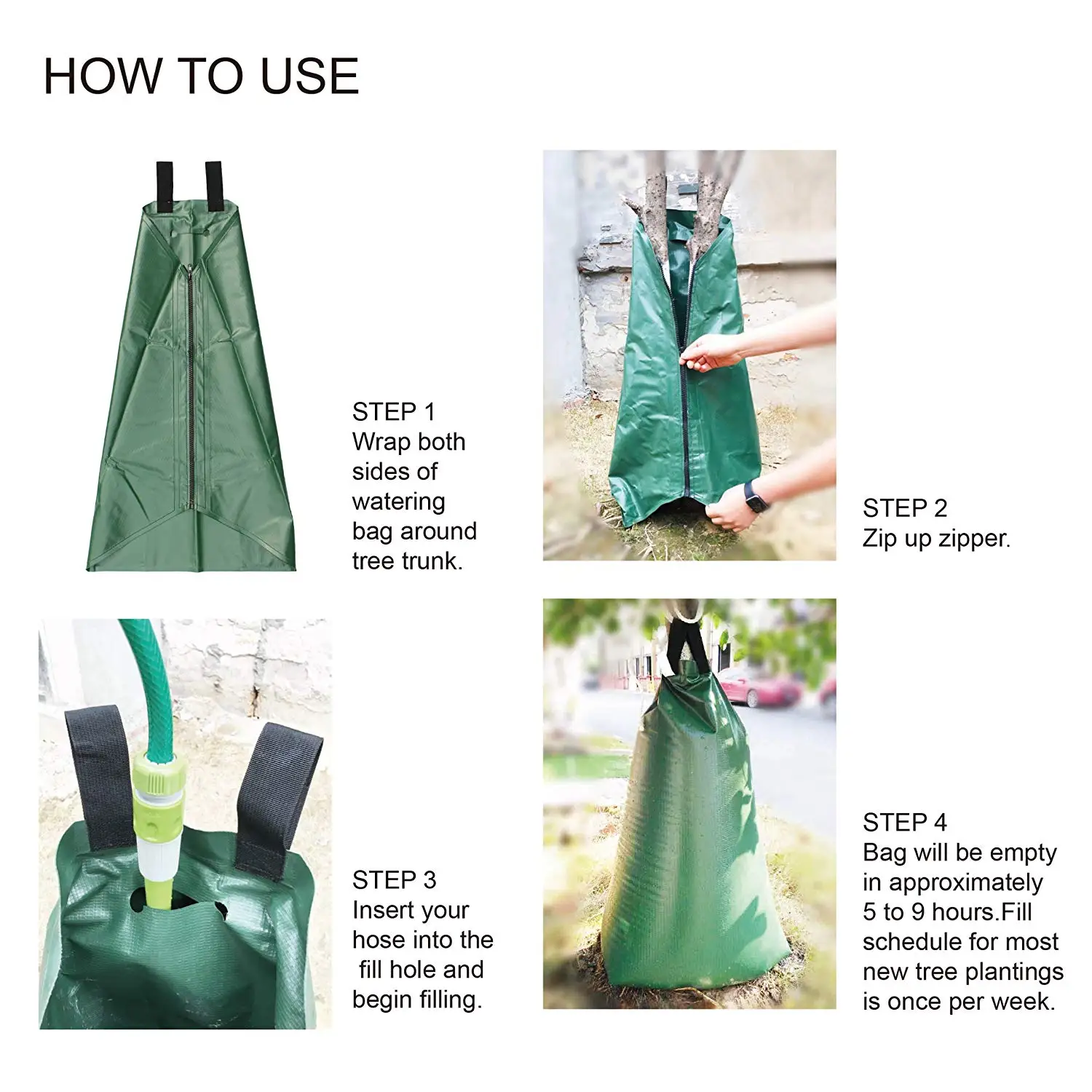 HOW TO USE

STEP 1
Wrap both sides of watering bag around tree trunk.

STEP 2
Zip up zipper.

STEP 3
Insert your hose into the fill hole and begin filling.

STEP 4
Bag will be empty in approximately 5 to 9 hours.Fill schedule for most new tree plantings is once per week.