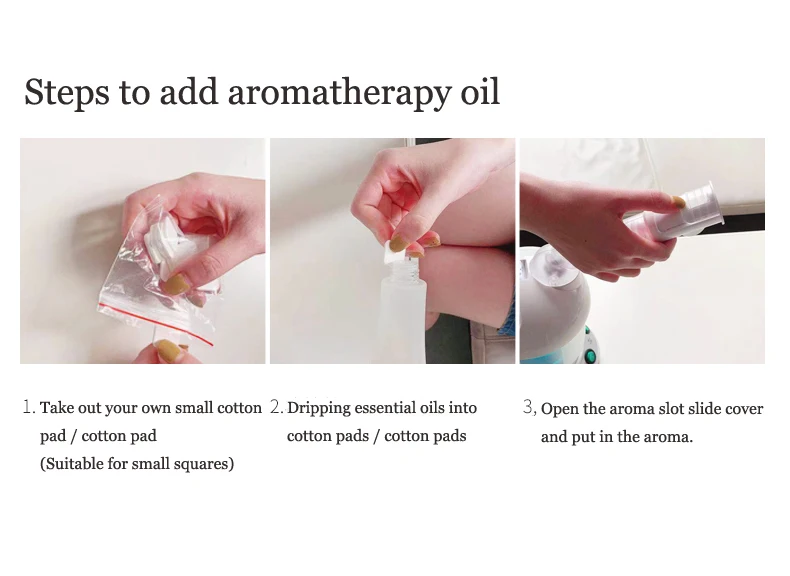 Steps to add aromatherapy oil

1. Take out your own small cotton pad / cotton pad
(Suitable for small squares)

2. Dripping essential oils into cotton pads / cotton pads

3, Open the aroma slot slide cover and put in the aroma.