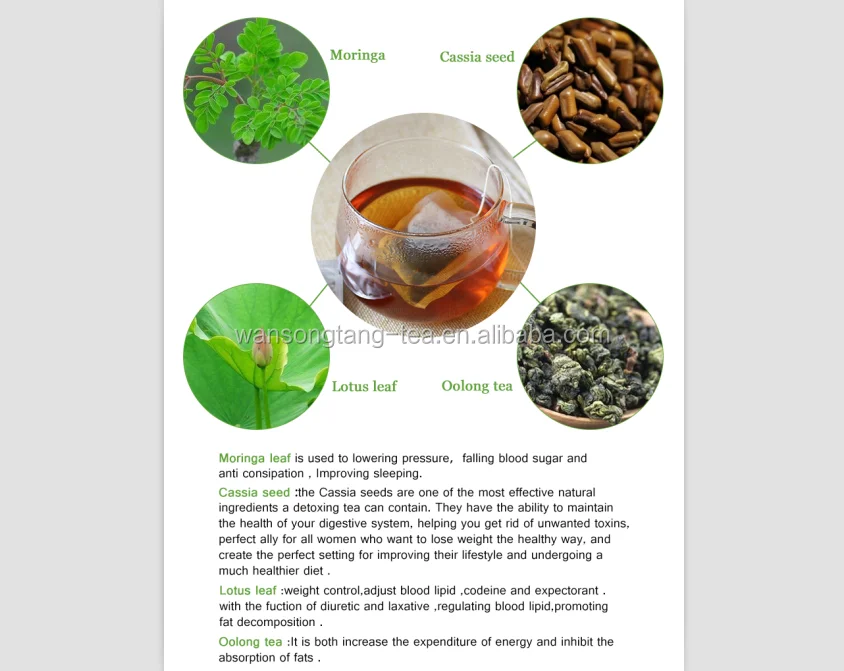 Moringa

Cassia seed

wansongtang-tea.en.alibaba.com

Lotus leaf

Oolong tea

Moringa leaf is used to lowering pressure, falling blood sugar and anti consipation , Improving sleeping.

Cassia seed :the Cassia seeds are one of the most effective natural ingredients a detoxing tea can contain. They have the ability to maintain the health of your digestive system, helping you get rid of unwanted toxins, perfect ally for all women who want to lose weight the healthy way, and create the perfect setting for improving their lifestyle and undergoing a much healthier diet .

Lotus leaf :weight control,adjust blood lipid ,codeine and expectorant . with the fuction of diuretic and laxative ,regulating blood lipid,promoting fat decomposition .

Oolong tea :It is both increase the expenditure of energy and inhibit the absorption of fats .