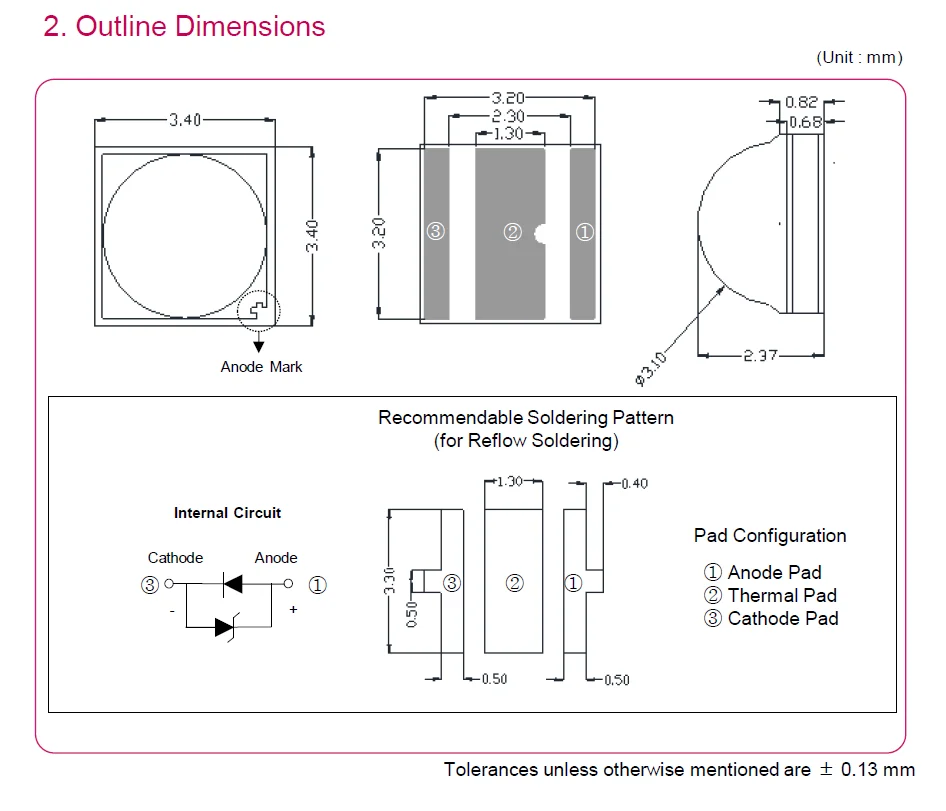 2. Outline Dimensions

(Unit : mm)

3.40

3.40

Anode Mark

3.20

2.30

1.30

3.20

③ ② ①

0.82

0.68

ø3.10

2.37

Recommendable Soldering Pattern
(for Reflow Soldering)

Internal Circuit

Cathode Anode

③ ①

- +

1.30

0.40

3.30

0.50

③ ② ①

0.50

0.50

Pad Configuration

① Anode Pad
② Thermal Pad
③ Cathode Pad

Tolerances unless otherwise mentioned are ± 0.13 mm