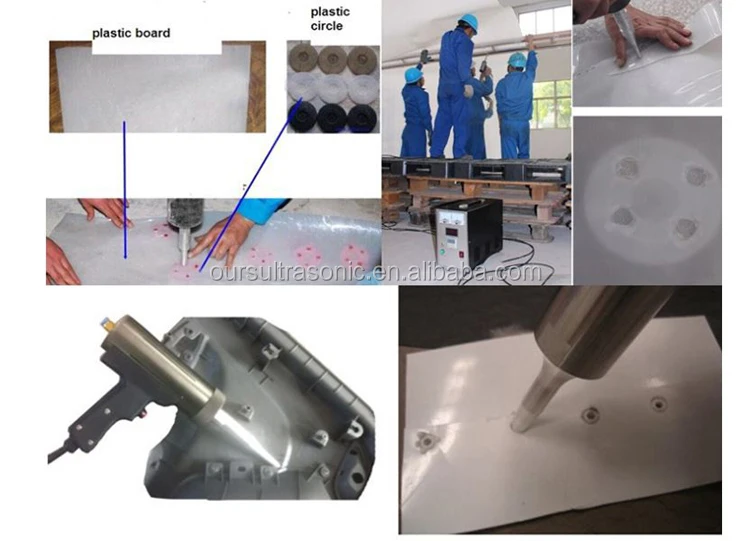 plastic board

plastic circle

oursultrasonic.en.alibaba.com