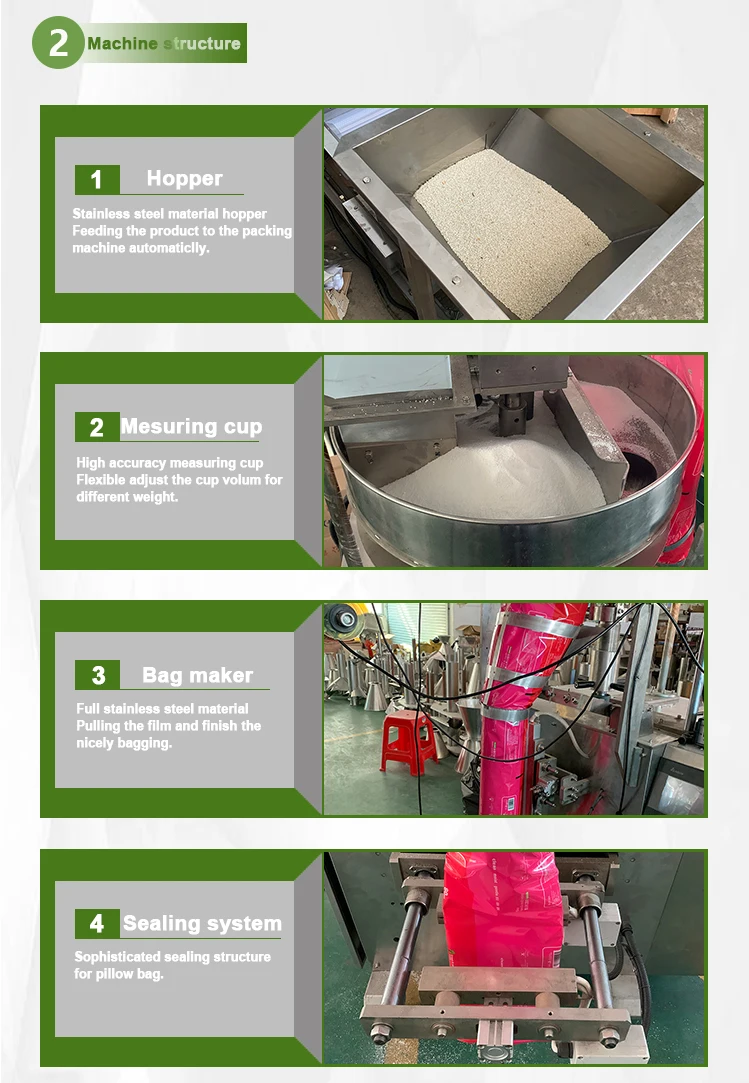 2 Machine structure

1 Hopper

Stainless steel material hopper
Feeding the product to the packing machine automaticlly.

2 Mesuring cup

High accuracy measuring cup
Flexible adjust the cup volum for different weight.

3 Bag maker

Full stainless steel material
Pulling the film and finish the nicely bagging.

4 Sealing system

Sophisticated sealing structure for pillow bag.