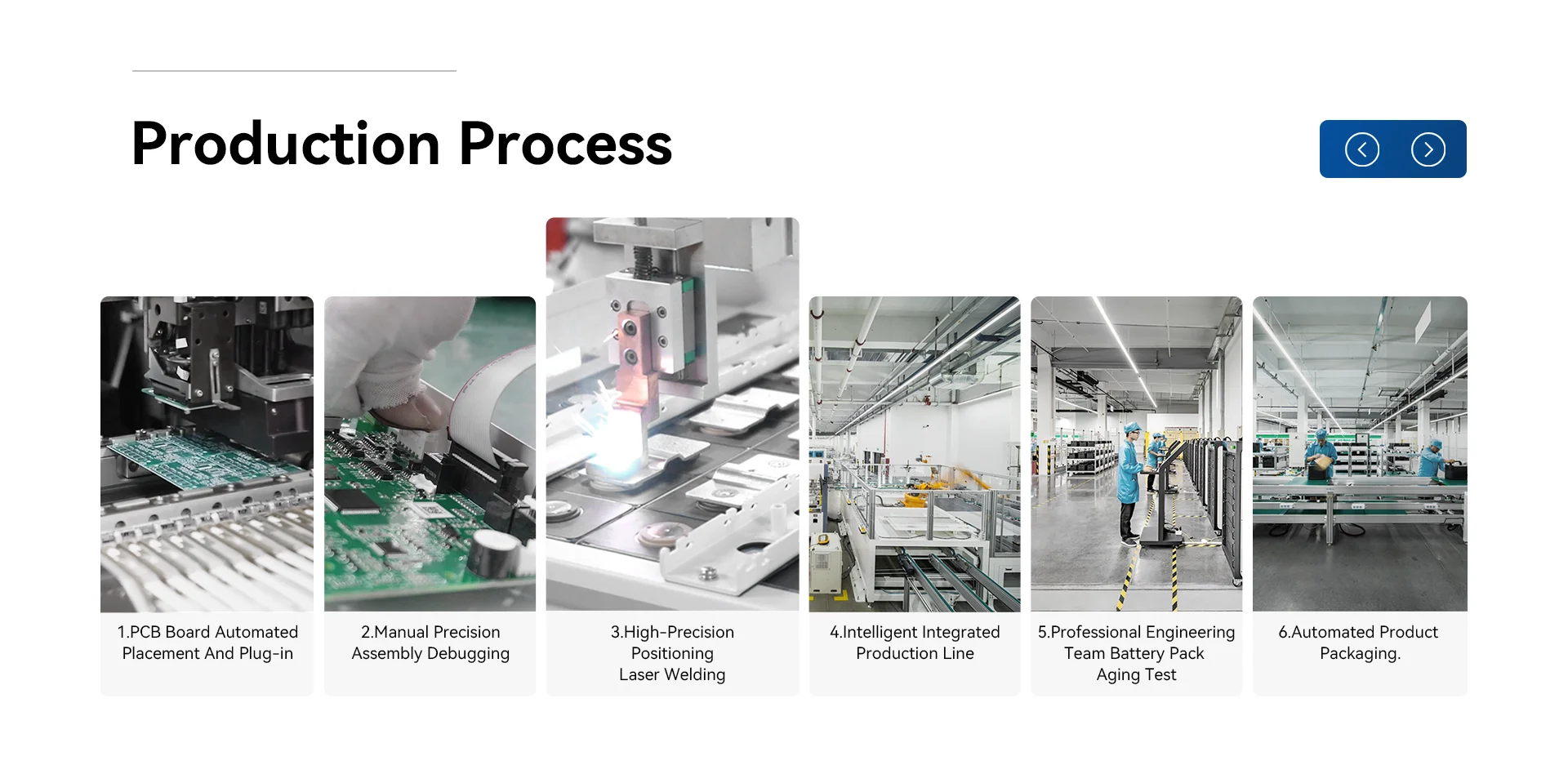 Production Process

1.PCB Board Automated Placement And Plug-in

2.Manual Precision Assembly Debugging

3.High-Precision Positioning Laser Welding

4.Intelligent Integrated Production Line

5.Professional Engineering Team Battery Pack Aging Test

6.Automated Product Packaging.