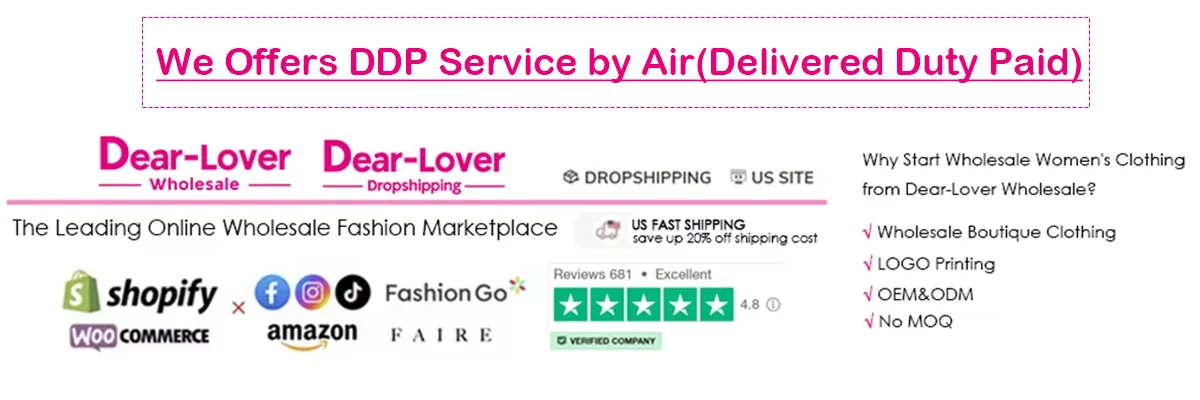 We Offers DDP Service by Air(Delivered Duty Paid)

Dear-Lover
Wholesale

Dear-Lover
Dropshipping

DROPSHIPPING
US SITE

The Leading Online Wholesale Fashion Marketplace

US FAST SHIPPING
save up 20% off shipping cost

shopify
WOO COMMERCE
×
amazon
FashionGo
FAIRE

Reviews 681 • Excellent
4.8
VERIFIED COMPANY

Why Start Wholesale Women's Clothing from Dear-Lover Wholesale?

√ Wholesale Boutique Clothing
√ LOGO Printing
√ OEM&ODM
√ No MOQ