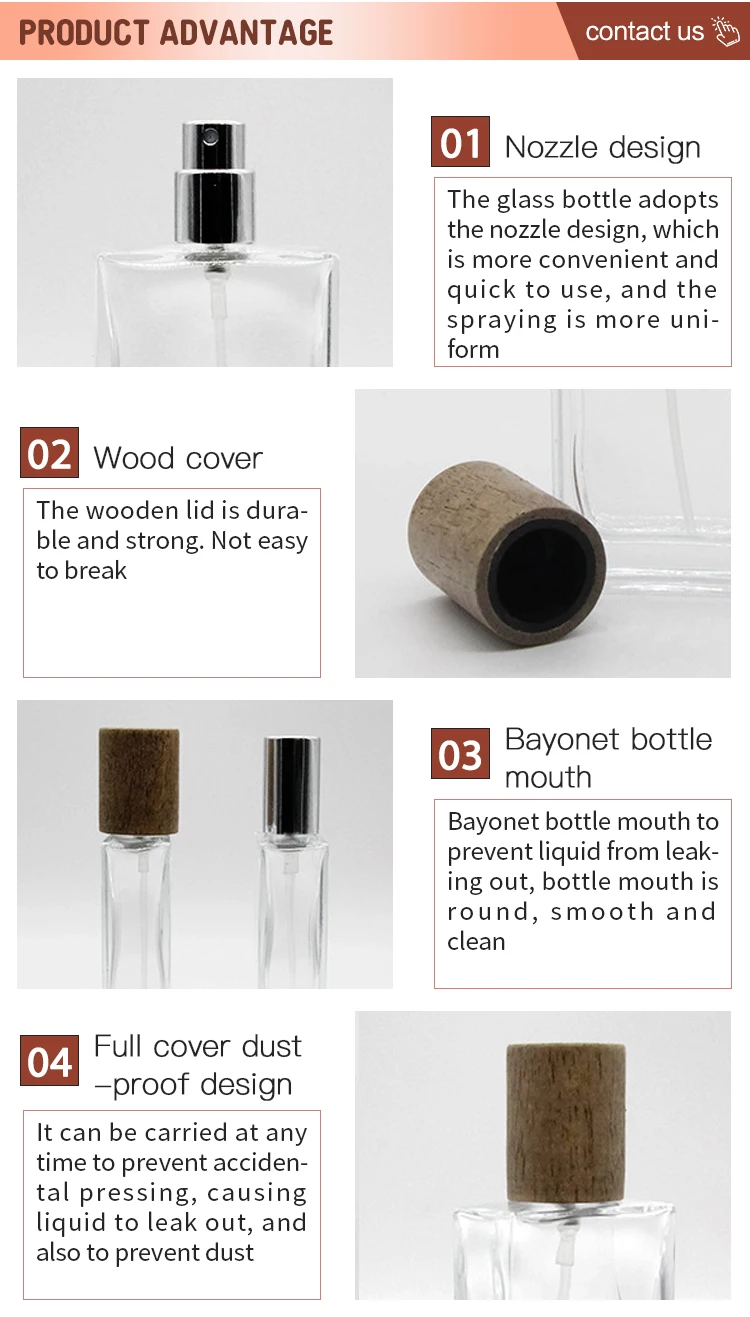 PRODUCT ADVANTAGE

contact us

01 Nozzle design

The glass bottle adopts the nozzle design, which is more convenient and quick to use, and the spraying is more uniform

02 Wood cover

The wooden lid is durable and strong. Not easy to break

03 Bayonet bottle mouth

Bayonet bottle mouth to prevent liquid from leaking out, bottle mouth is round, smooth and clean

04 Full cover dust –proof design

It can be carried at any time to prevent accidental pressing, causing liquid to leak out, and also to prevent dust